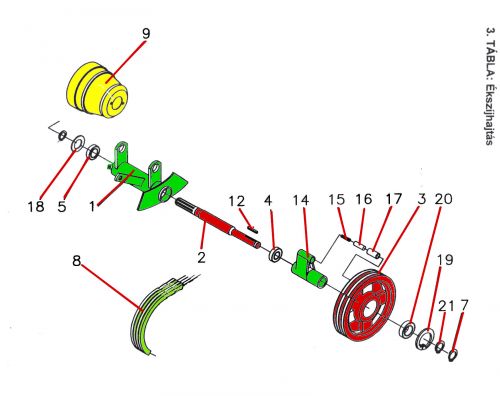 3. TÁBLA: Ékszíjhajtás

9

18 5 1

12 4 14 15 16 17 3 20

2

8

19

21 7