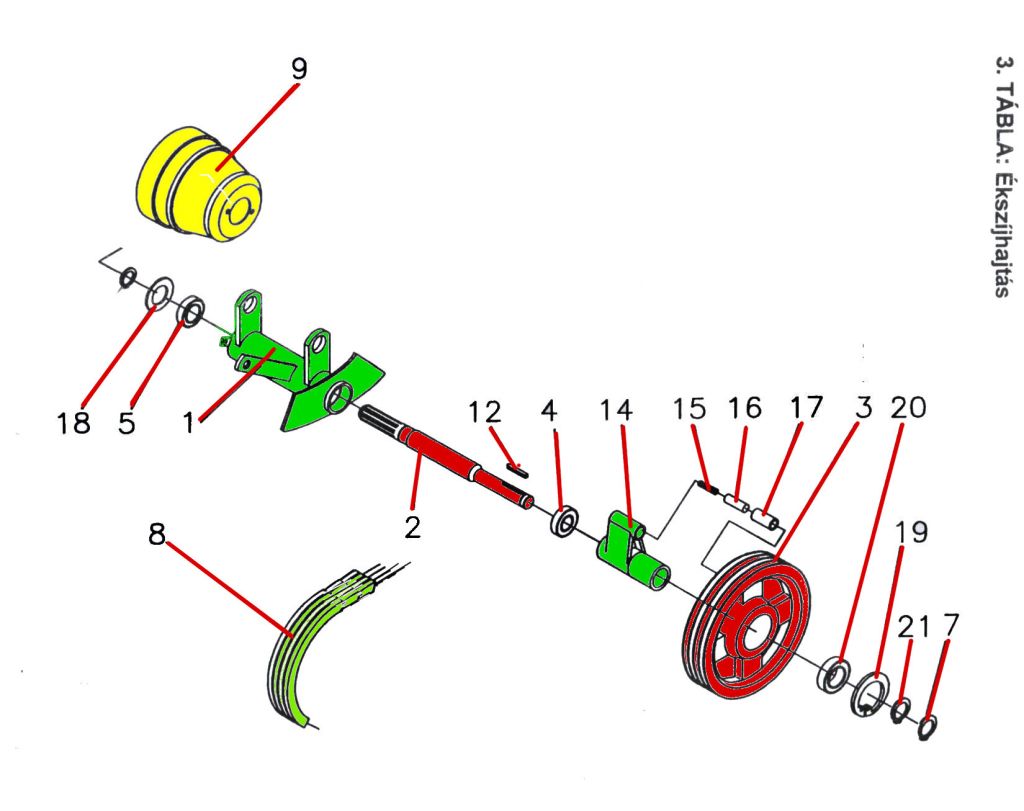 3. TÁBLA: Ékszíjhajtás

9

18 5 1

12 4 14 15 16 17 3 20

2

8

19

21 7