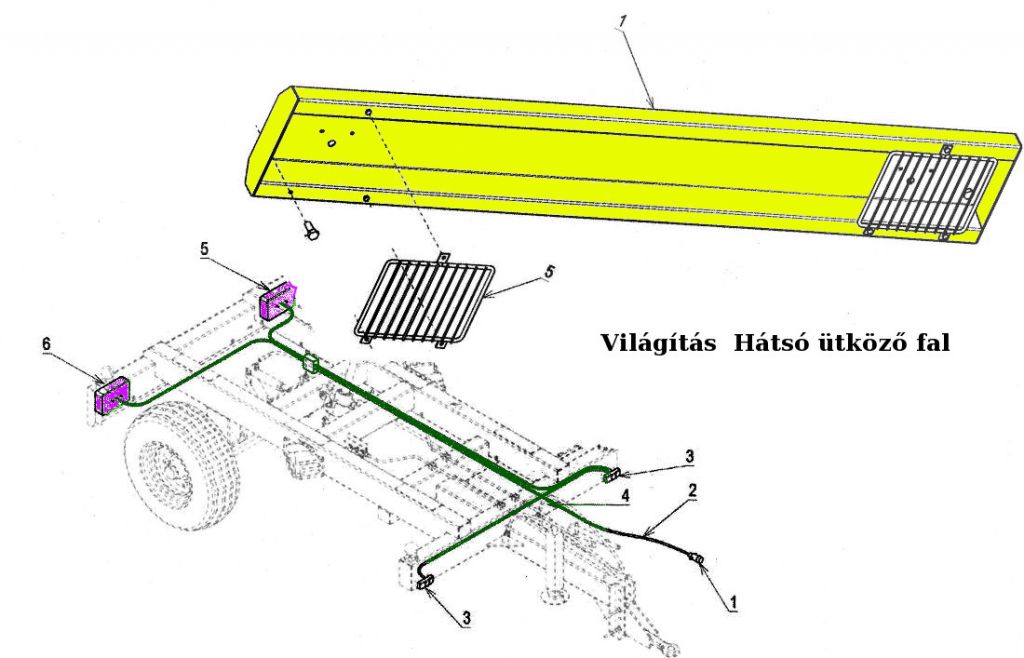 1
5
5
6
Világítás Hátsó ütköző fal
3
4
2
1
3