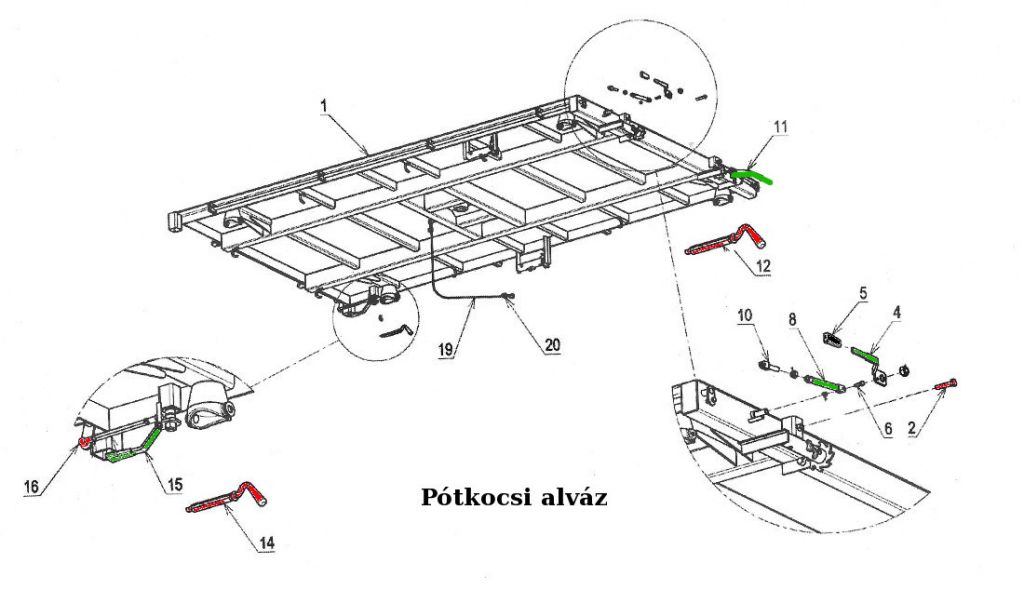 1
11
12
5
4
10
8
6
2
19
20
16
15
14
Pótkocsi alváz