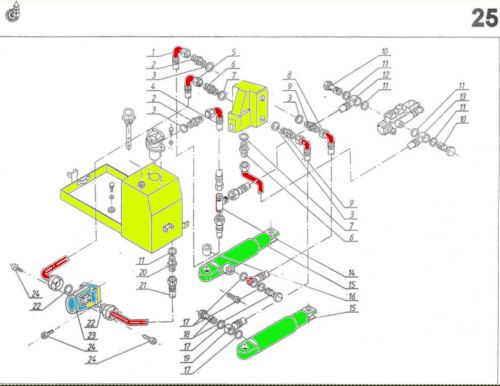 25

1
2
3
4
2
3
5
6
7
8
9
3
10
11
12
11
11
13
11
10
9
3
7
6
14
15
16
15
11
20
21
24
22
22
23
24
24
17
18
17
19
17