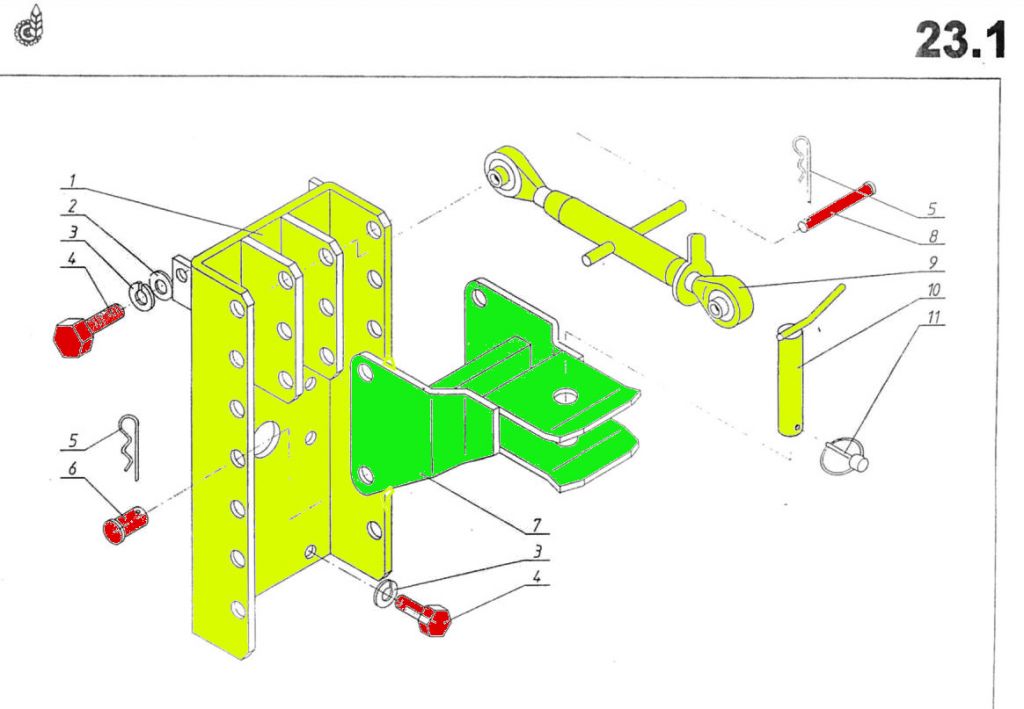 23.1

1
2
3
4
5
6
5
8
9
10
11
7
3
4