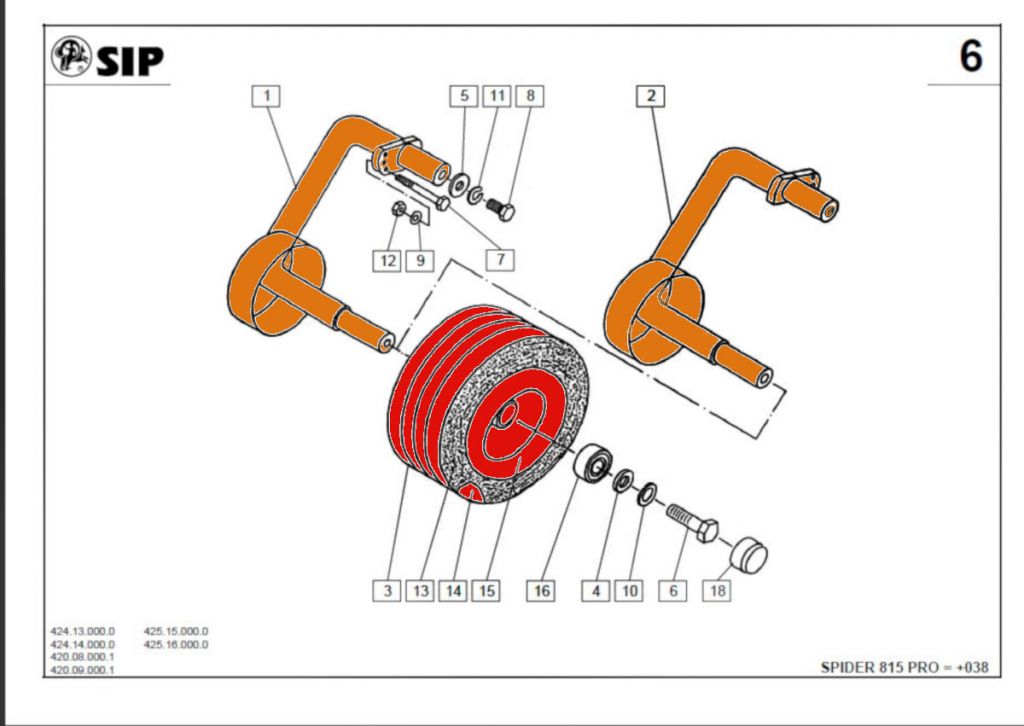 SIP

6

1

5 11 8

2

12 9

7

3 13 14 15

16

4 10

6

18

424.13.000.0
424.14.000.0
420.08.000.1
420.09.000.1

425.15.000.0
425.16.000.0

SPIDER 815 PRO = +038