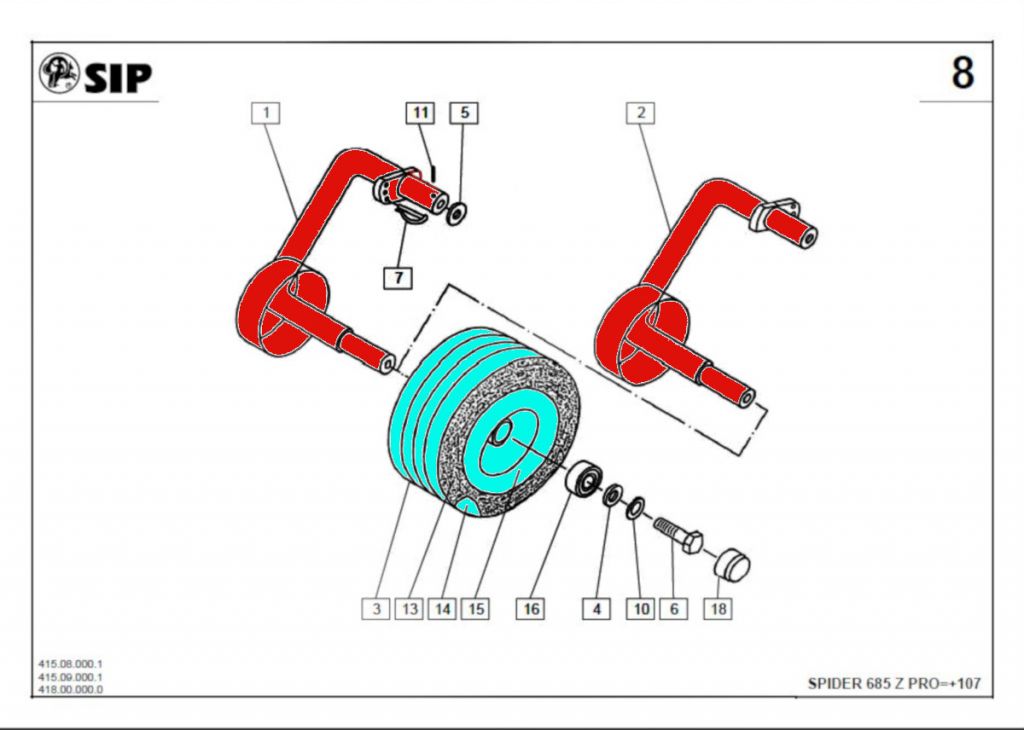 SIP

8

1

11

5

2

7

3 13 14 15 16 4 10 6 18

415.08.000.1
415.09.000.1
418.00.000.0

SPIDER 685 Z PRO=+107