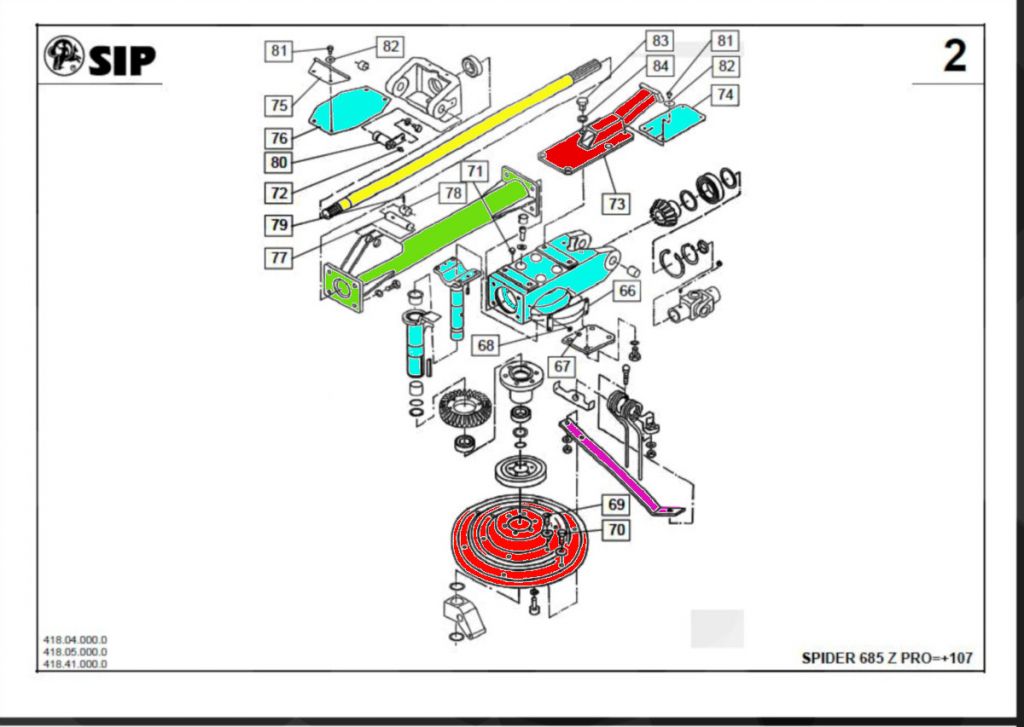 SIP

2

81
82
75
76
80
72
79
77
78
71
83
84
81
82
74
73
66
68
67
69
70

418.04.000.0
418.05.000.0
418.41.000.0

SPIDER 685 Z PRO=+107