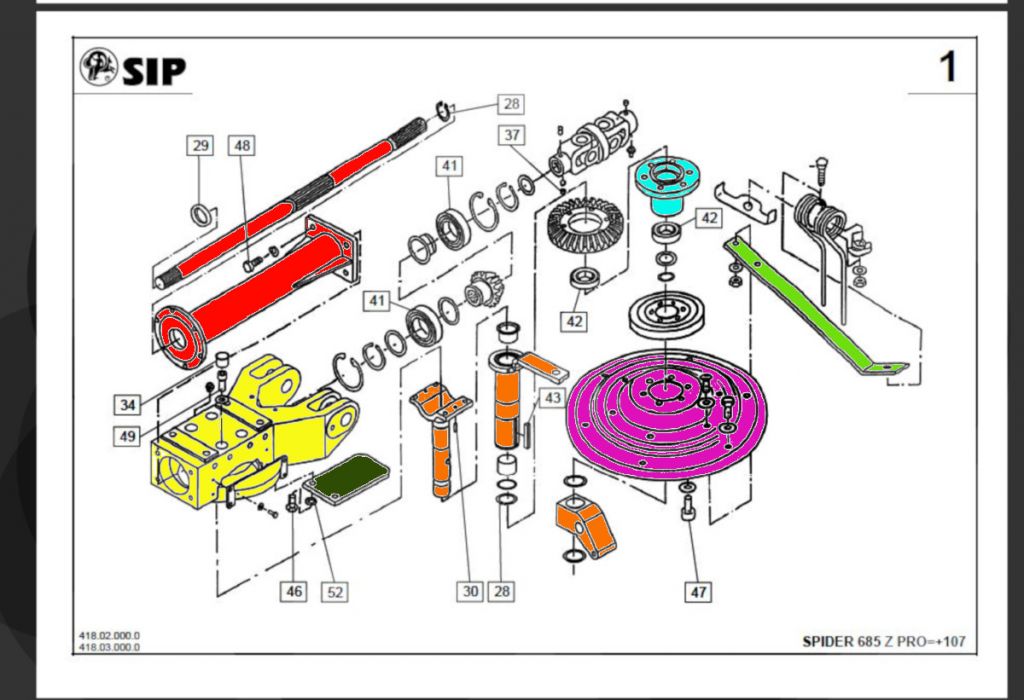 SIP

1

28
29
48
37
41
42
41
42
34
49
43
46
52
30
28
47

418.02.000.0
418.03.000.0

SPIDER 685 Z PRO=+107