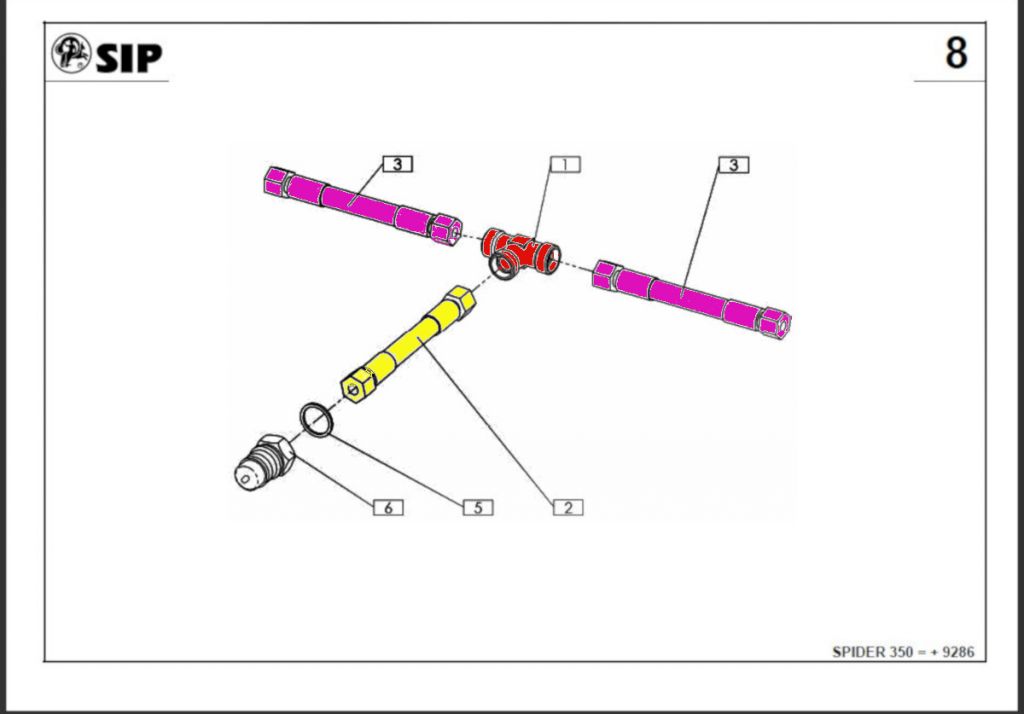 SIP

8

3

1

3

6

5

2

SPIDER 350 = + 9286