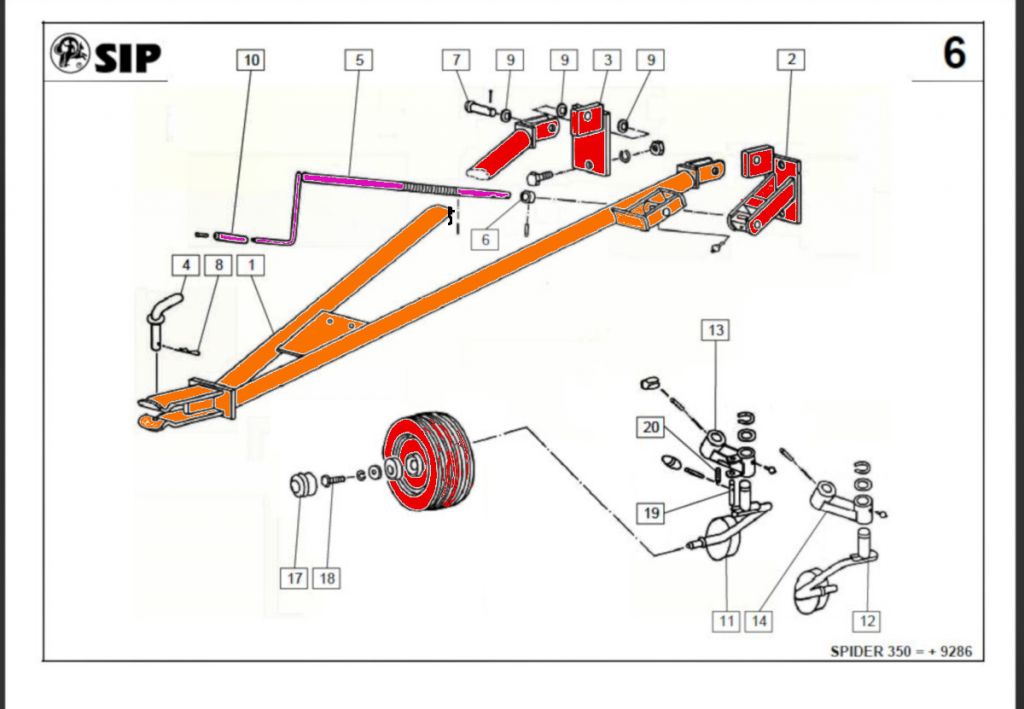 SIP

6

10 5 7 9 9 3 9 2

6

4 8 1

13

20

19

17 18

11 14 12

SPIDER 350 = + 9286