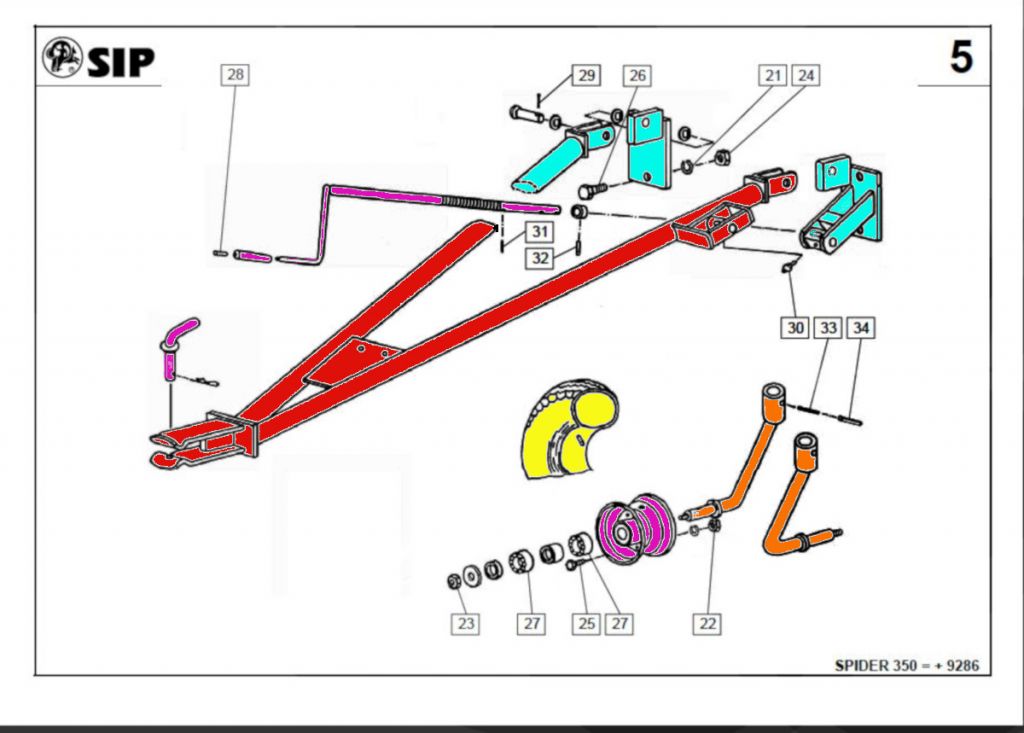 SIP

5

28

29

26

21 24

31

32

30 33 34

23

27

25 27

22

SPIDER 350 = + 9286