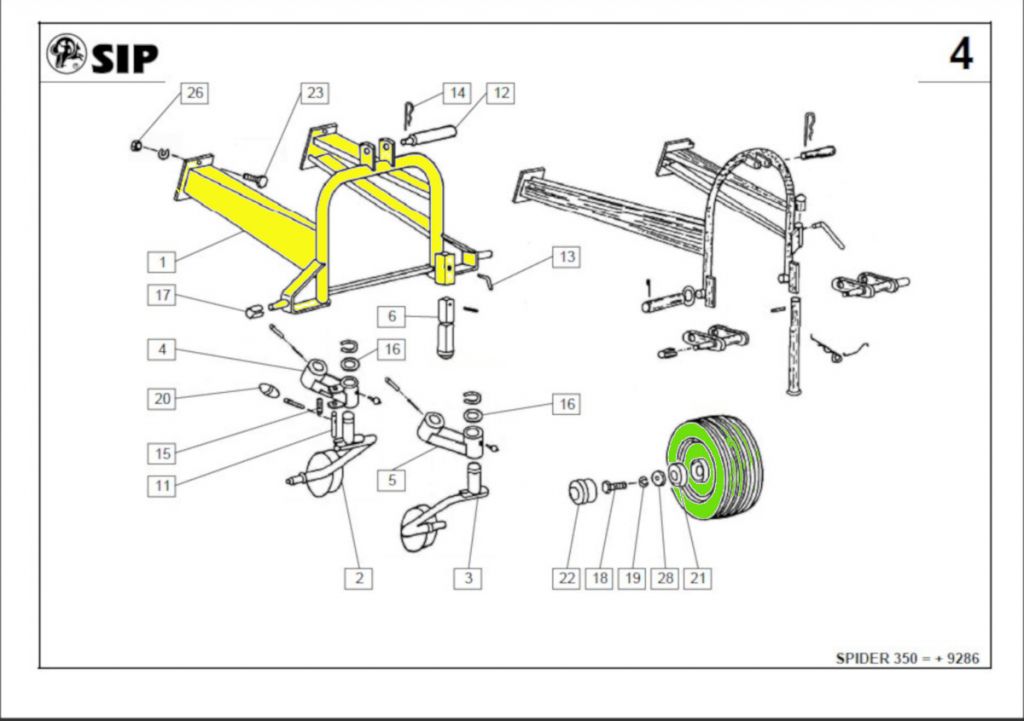 SIP

4

26
23
14
12
1
13
17
6
4
16
20
16
15
11
5
2
3
22
18
19
28
21

SPIDER 350 = + 9286