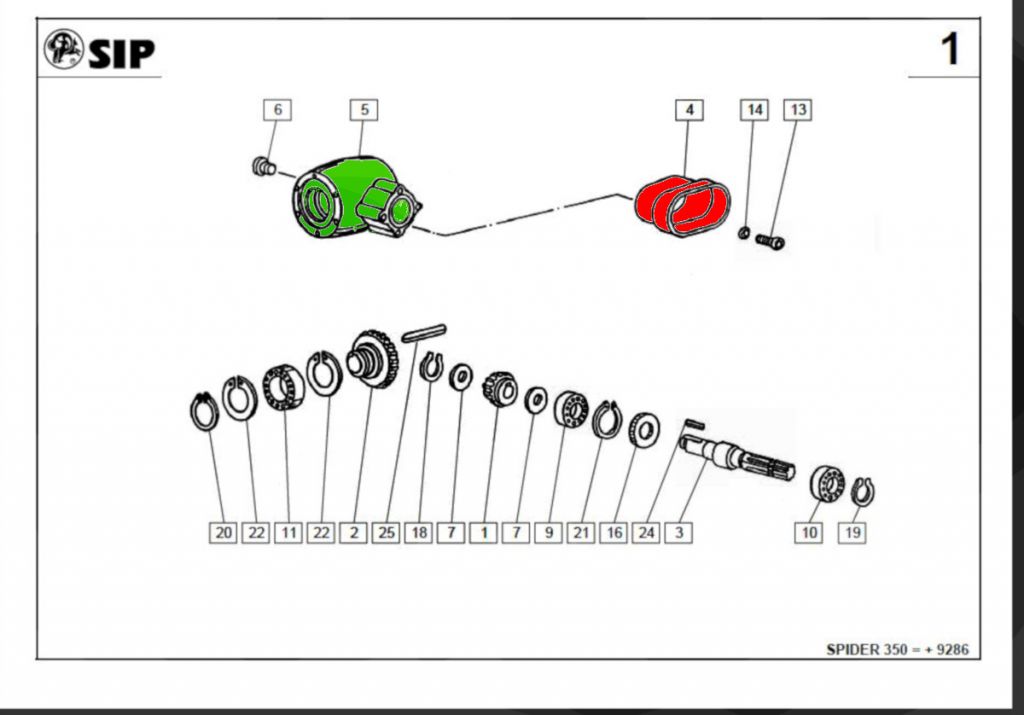 SIP

1

6 5 4 14 13

20 22 11 22 2 25 18 7 1 7 9 21 16 24 3 10 19

SPIDER 350 = + 9286