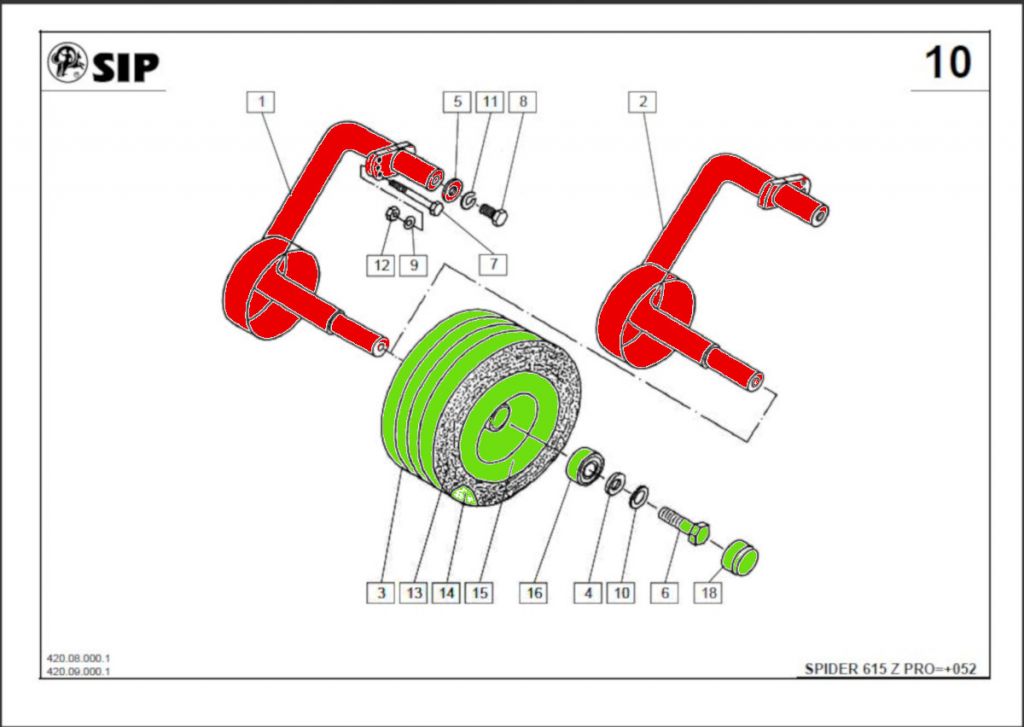 SIP

10

1
5
11
8
2
12
9
7
3
13
14
15
16
4
10
6
18

420.08.000.1
420.09.000.1

SPIDER 615 Z PRO=+052