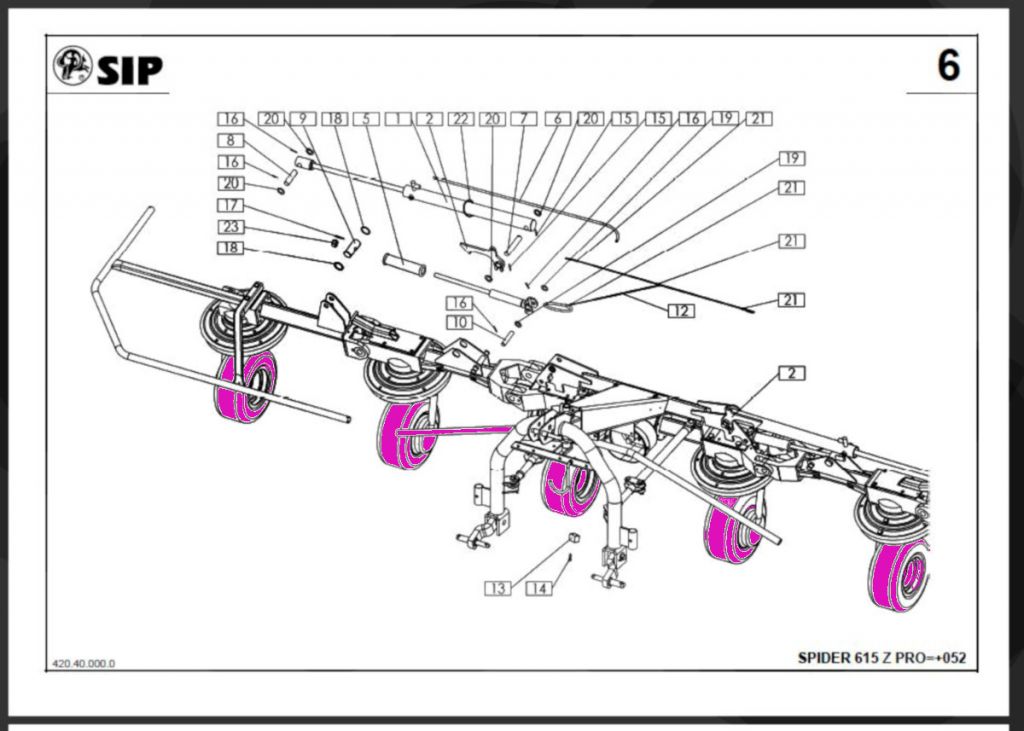 SIP

6

16 20 9 18 5 1 2 22 20 7 6 20 15 15 16 19 21

8

16

20

17

23

18

19

21

21

21

12

16

10

2

13 14

420.40.000.0

SPIDER 615 Z PRO=+052