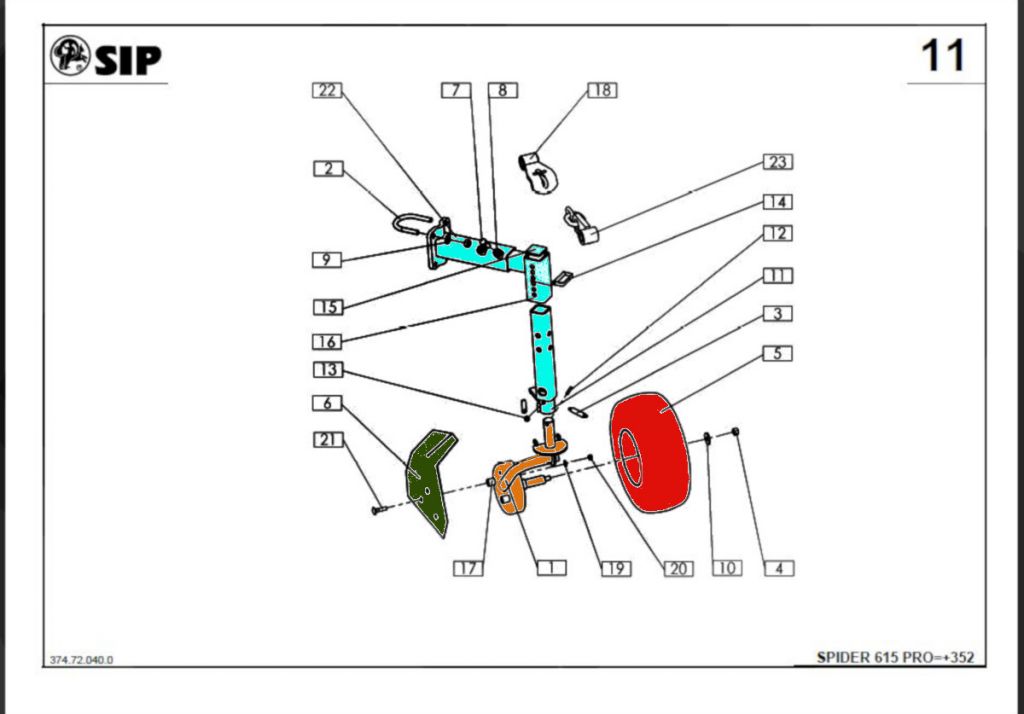 SIP

11

22
7
8
18
2
23
14
12
9
11
15
3
16
5
13
6
21
17
1
19
20
10
4

374.72.040.0

SPIDER 615 PRO=+352