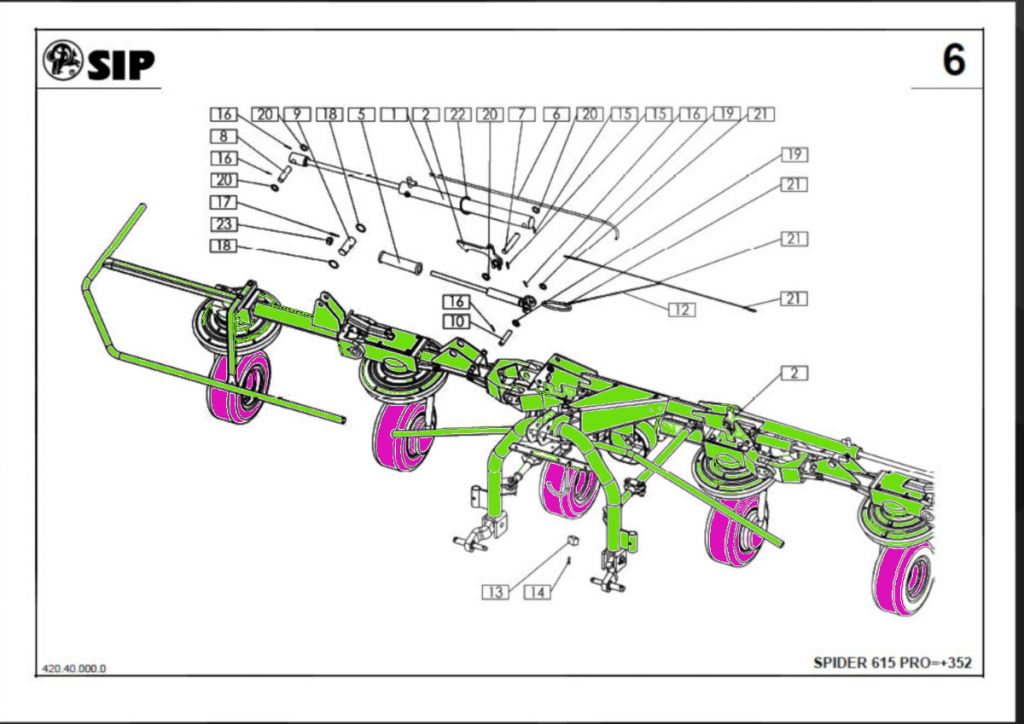 SIP

6

16 20 9 18 5 1 2 22 20 7 6 20 15 15 16 19 21

8

16

20

17

23

18

19

21

21

21

12

16

10

2

13 14

420.40.000.0

SPIDER 615 PRO=+352