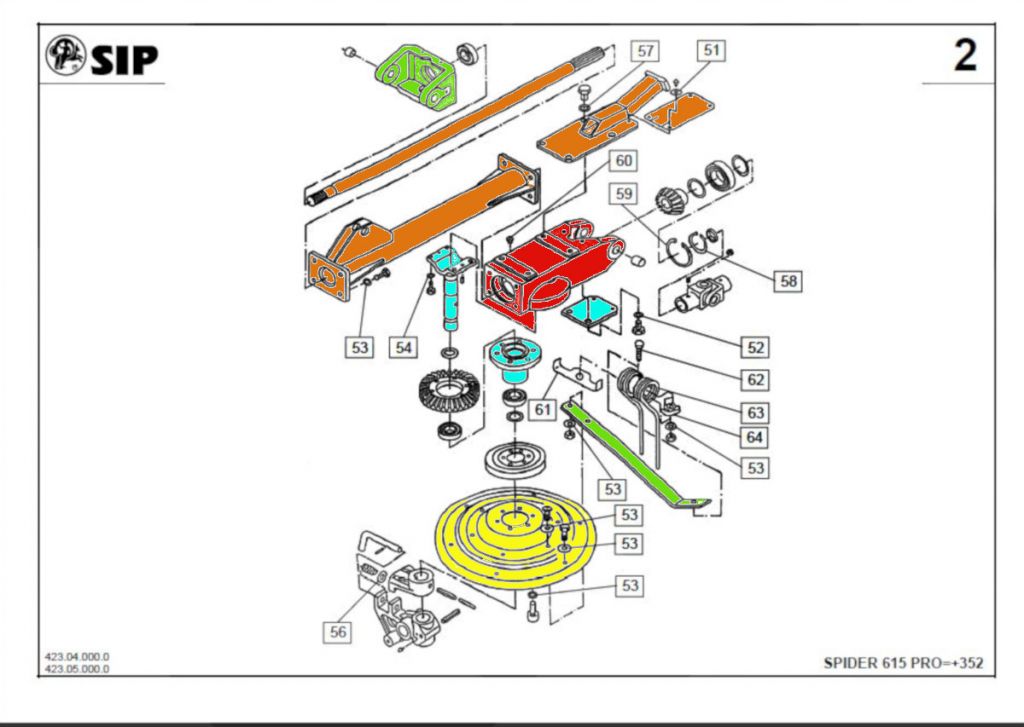 SIP

2

57
51
60
59
58
53
54
52
62
61
63
64
53
53
53
53
53
56

423.04.000.0
423.05.000.0

SPIDER 615 PRO=+352