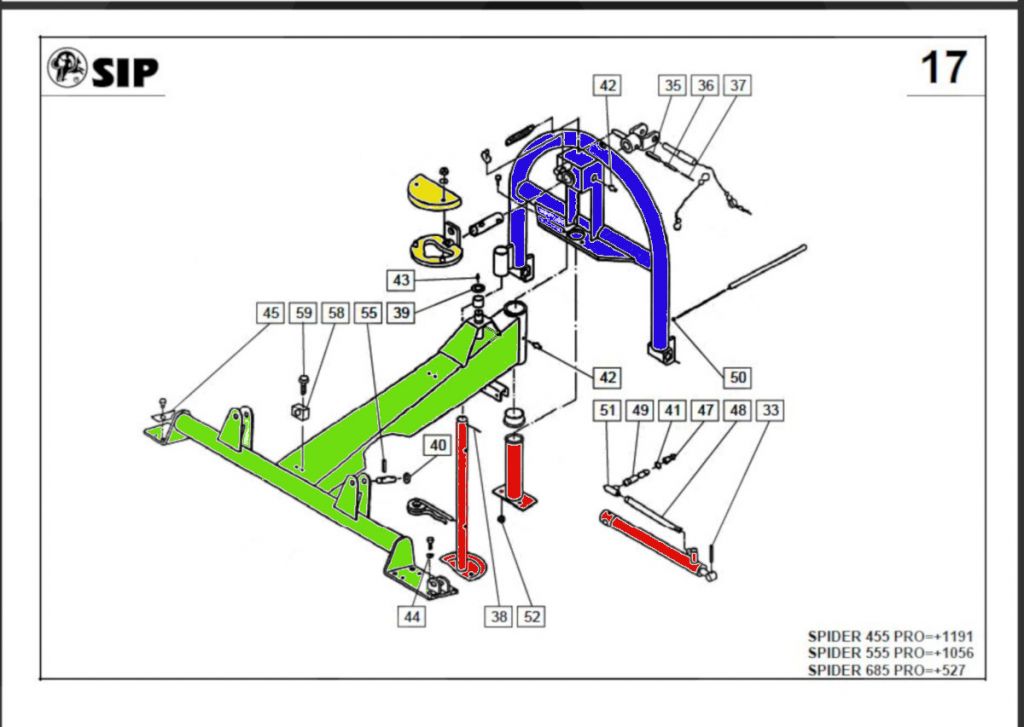 SIP

17

42
35
36
37
43
39
45
59
58
55
42
50
51
49
41
47
48
33
40
44
38
52

SPIDER 455 PRO=+1191
SPIDER 555 PRO=+1056
SPIDER 685 PRO=+527