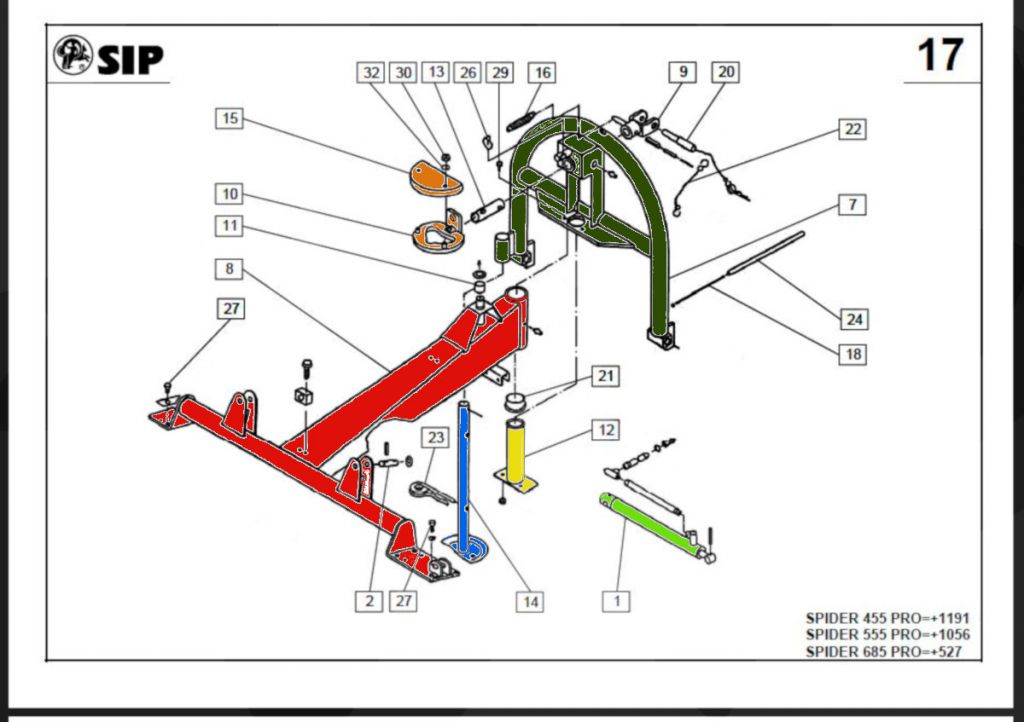 SIP

17

32 30 13 26 29 16

9 20

15

22

10

7

11

8

27

24

18

21

23

12

2 27

14

1

SPIDER 455 PRO=+1191
SPIDER 555 PRO=+1056
SPIDER 685 PRO=+527