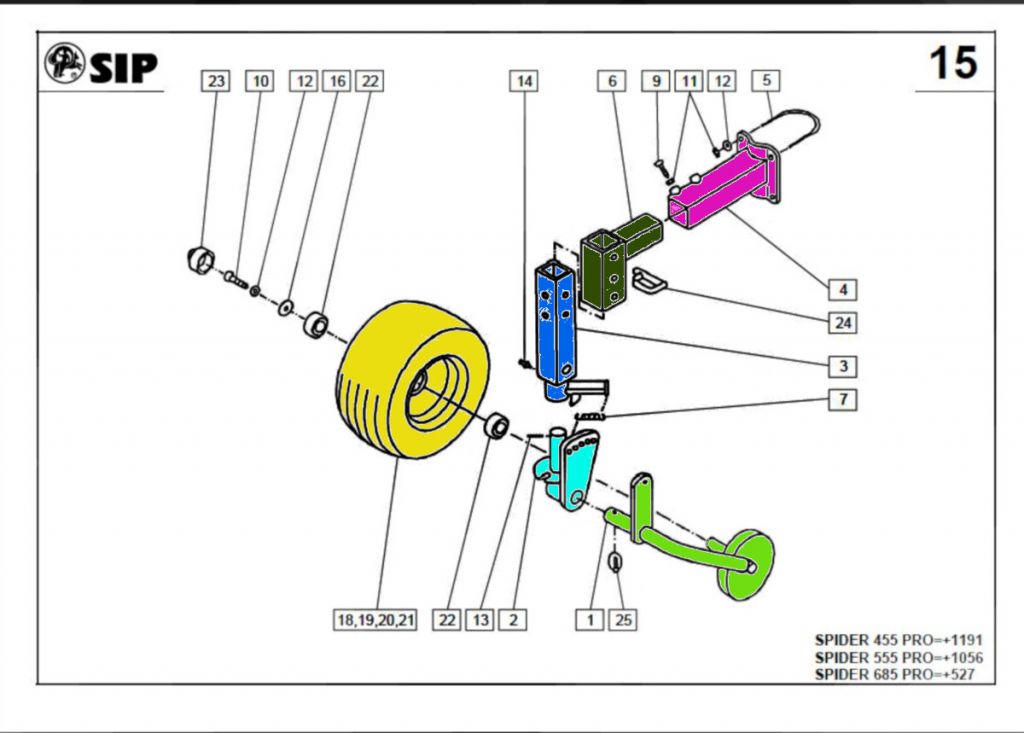 SIP

15

23 10 12 16 22

14

6

9 11 12 5

4

24

3

7

18,19,20,21 22 13 2 1 25

SPIDER 455 PRO=+1191
SPIDER 555 PRO=+1056
SPIDER 685 PRO=+527