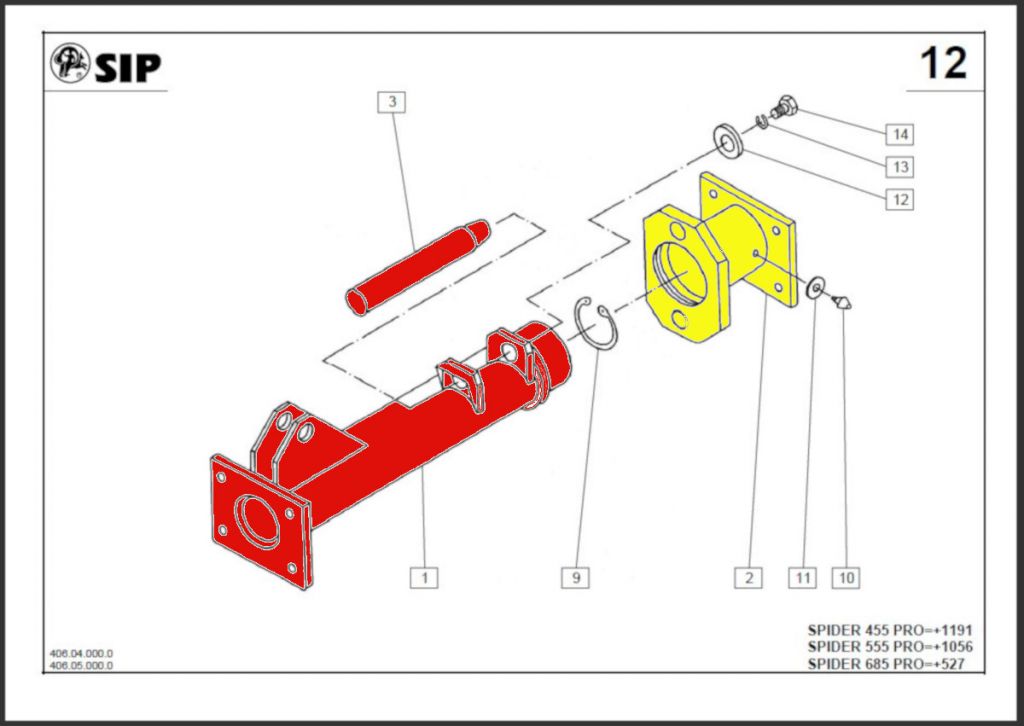 SIP

12

3

14

13

12

1

9

2

11

10

406.04.000.0
406.05.000.0

SPIDER 455 PRO=+1191
SPIDER 555 PRO=+1056
SPIDER 685 PRO=+527