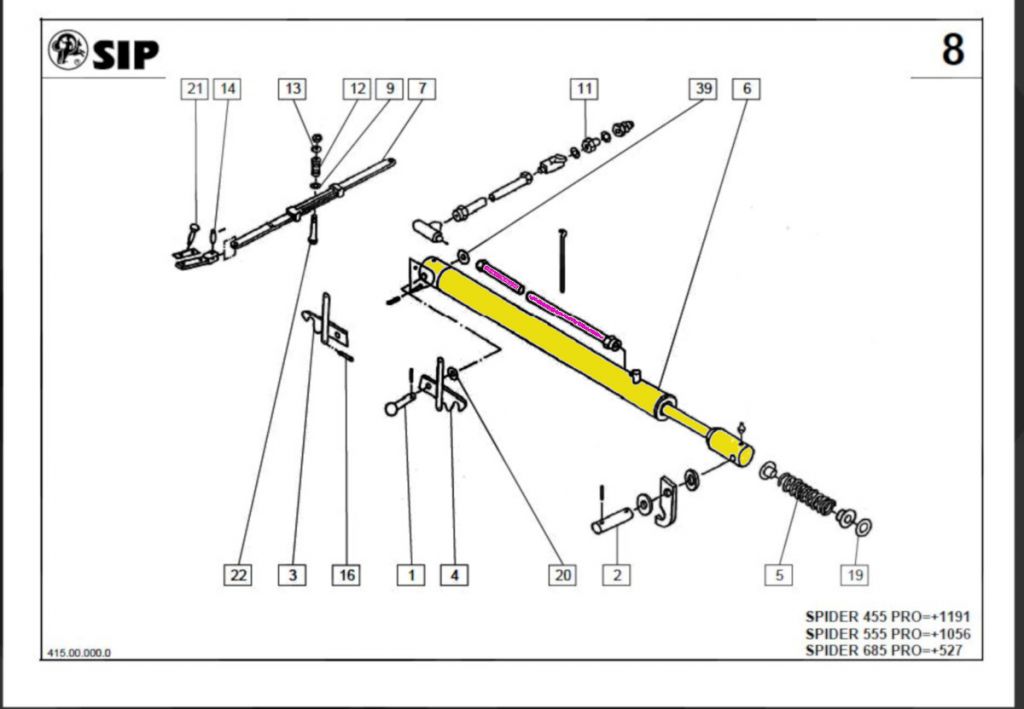 SIP

8

21 14 13 12 9 7 11 39 6

22 3 16 1 4 20 2 5 19

SPIDER 455 PRO=+1191
SPIDER 555 PRO=+1056
SPIDER 685 PRO=+527

415.00.000.0