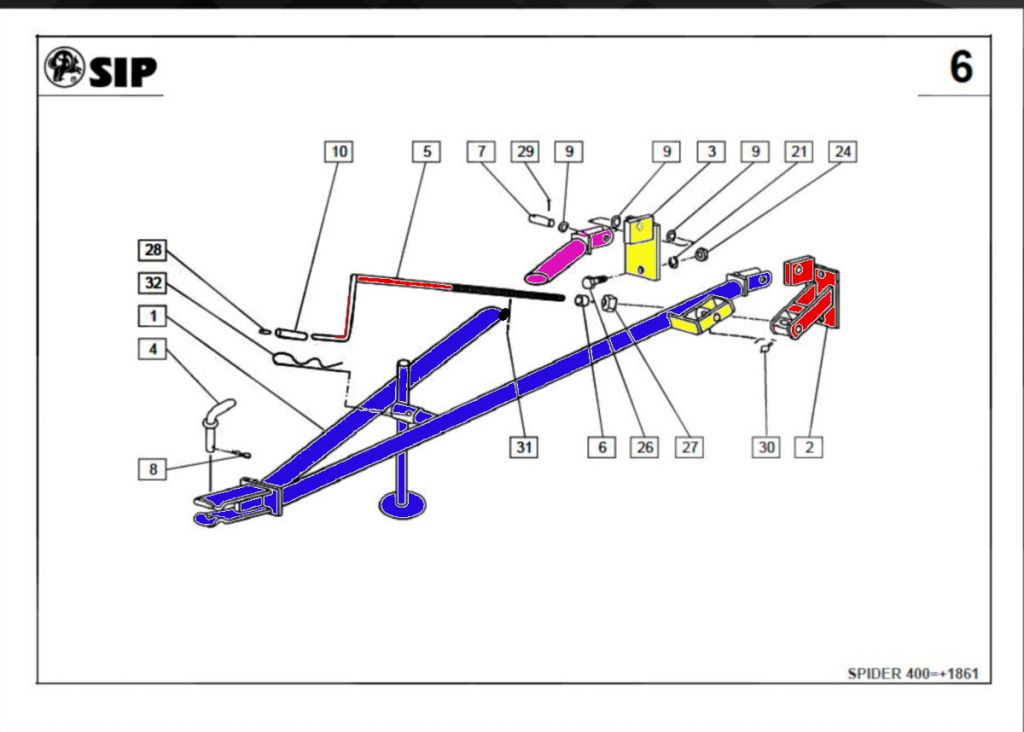 SIP

6

10
5
7
29
9
9
3
9
21
24
28
32
1
4
8
31
6
26
27
30
2

SPIDER 400=+1861