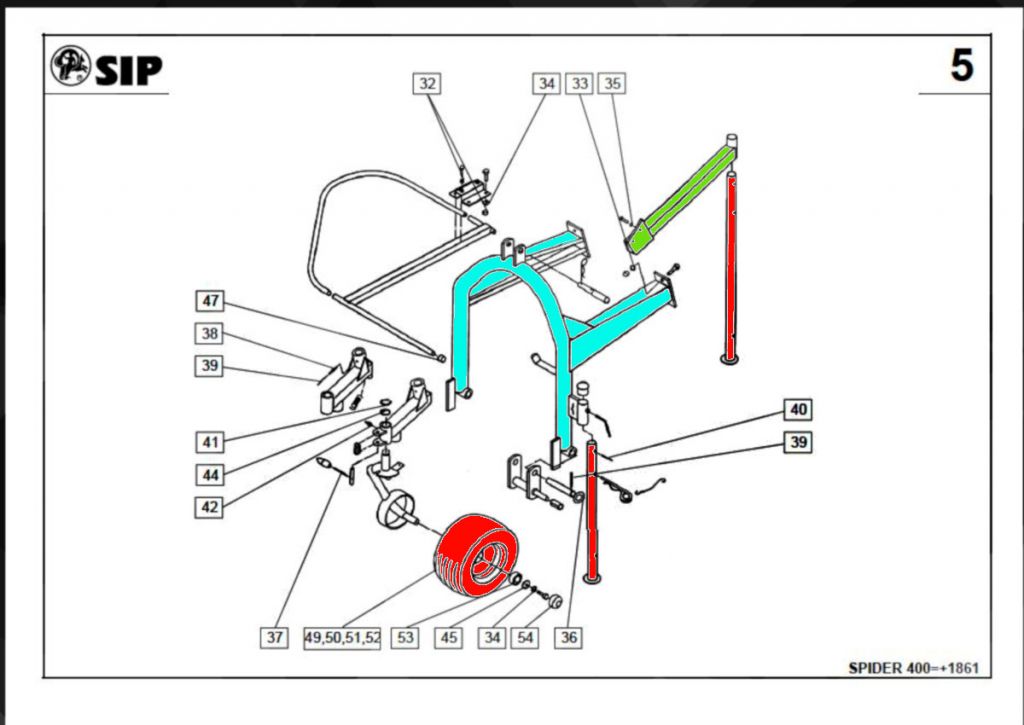 SIP

5

32

34 33 35

47

38

39

41

44

42

40

39

37 49,50,51,52 53 45 34 54 36

SPIDER 400=+1861