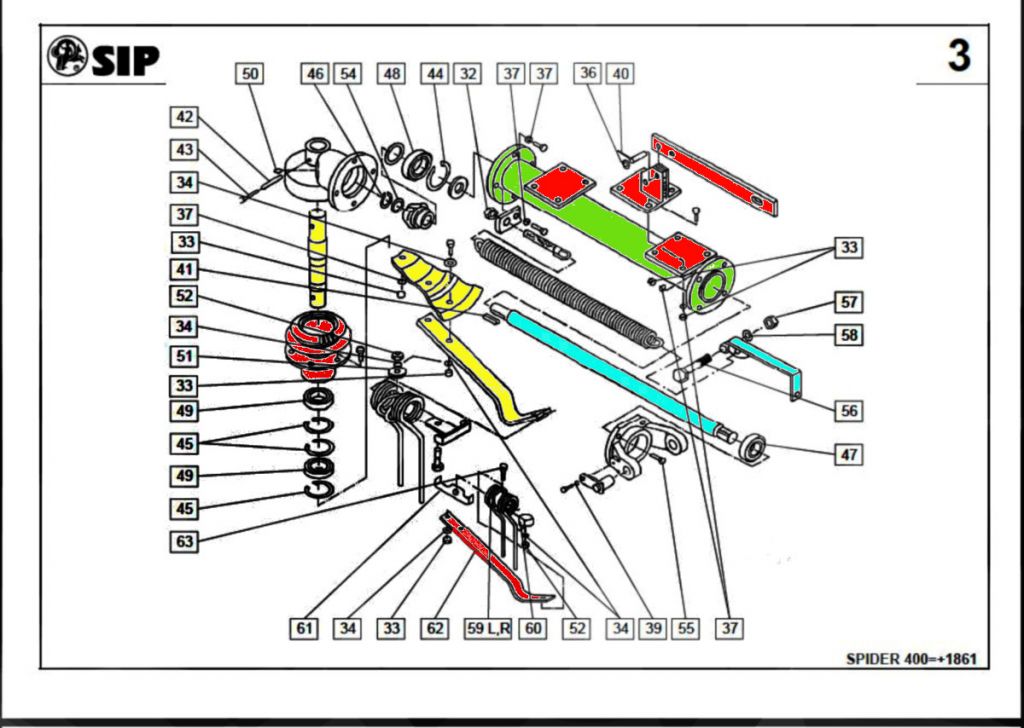 SIP

3

50 46 54 48 44 32 37 37 36 40

42
43
34
37
33
41
52
34
51
33
49
45
49
45
63

33
57
58
56
47

61 34 33 62 59 L,R 60 52 34 39 55 37

SPIDER 400=+1861