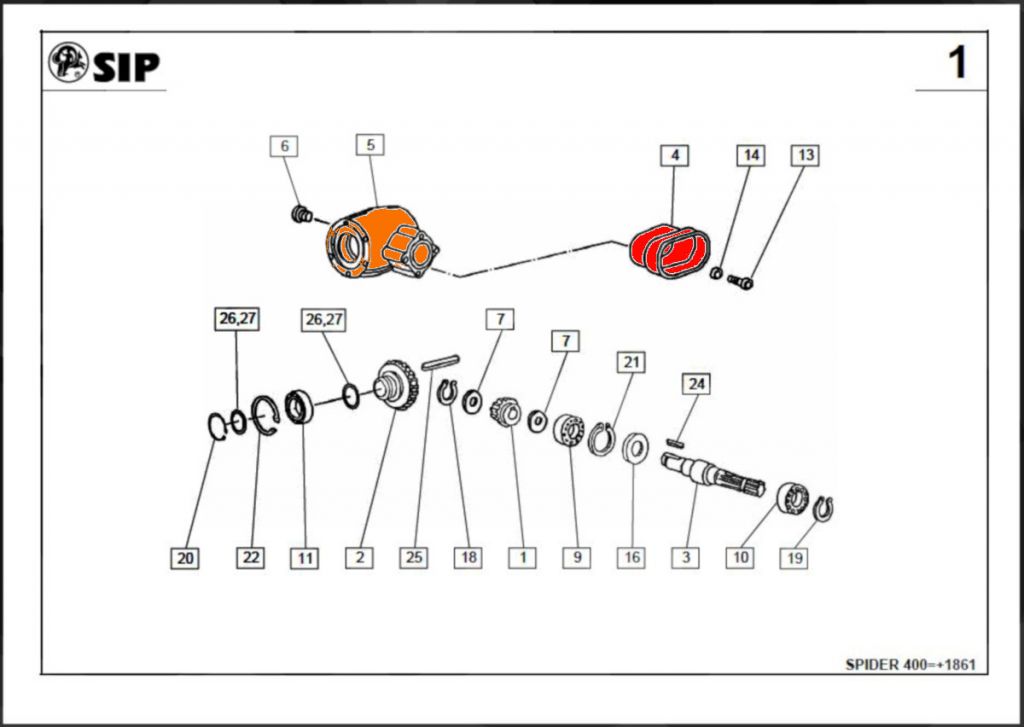 SIP

1

6
5
4
14
13

26,27
26,27
7
7
21
24

20
22
11
2
25
18
1
9
16
3
10
19

SPIDER 400=+1861