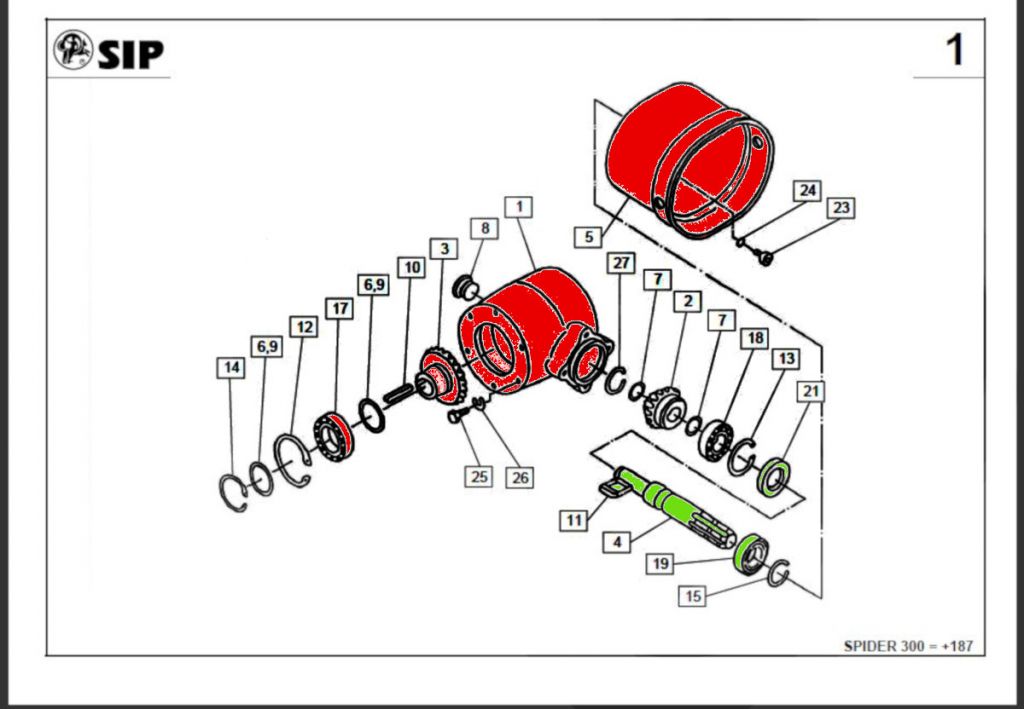 SIP

1

24
23
5
1
8
3
10
6,9
17
12
6,9
14
27
7
2
7
18
13
21
25
26
11
4
19
15

SPIDER 300 = +187