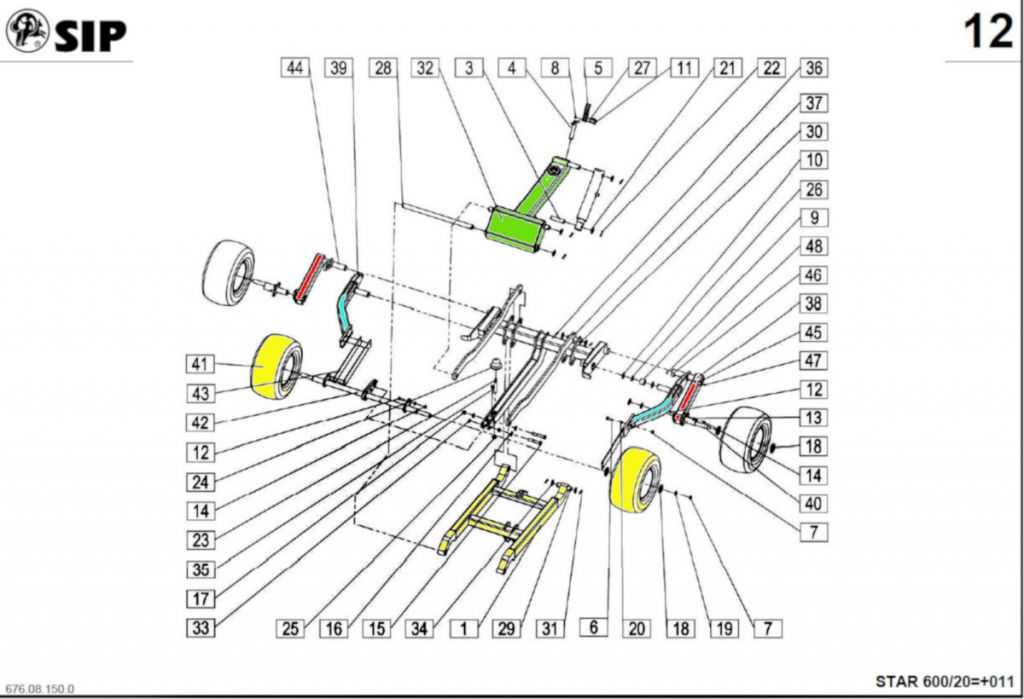 SIP

12

44 39 28 32 3 4 8 5 27 11 21 22 36

37
30
10
26
9
48
46
38
45
47
12
13
18
14
40
7

41
43
42
12
24
14
23
35
17
33

25 16 15 34 1 29 31 6 20 18 19 7

676.08.150.0

STAR 600/20=+011