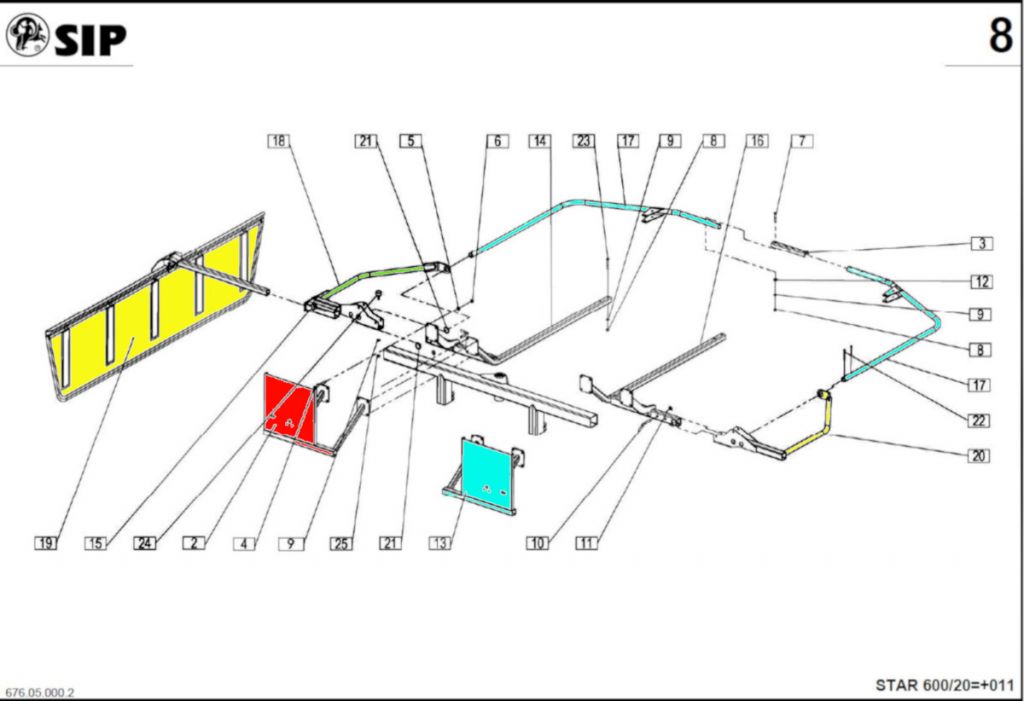 SIP

8

18
21
5
6
14
23
17
9
8
16
7
3
12
9
8
17
22
20
19
15
24
2
4
9
25
21
13
10
11

676.05.000.2

STAR 600/20=+011