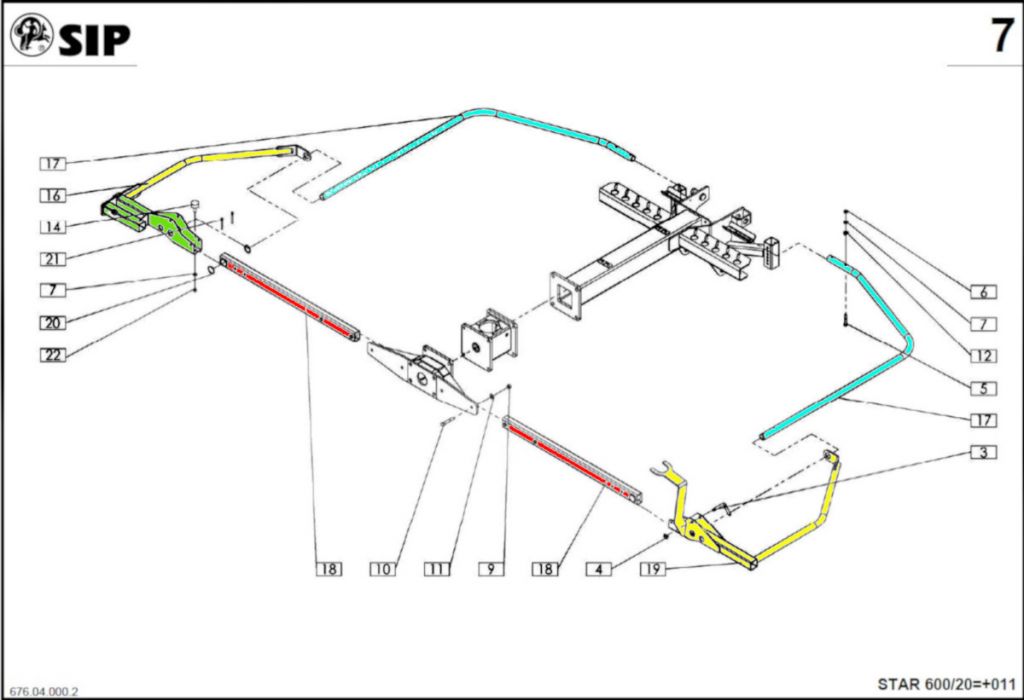 SIP

7

17
16
14
21
7
20
22

6
7
12
5
17
3

18
10
11
9
18
4
19

676.04.000.2

STAR 600/20=+011