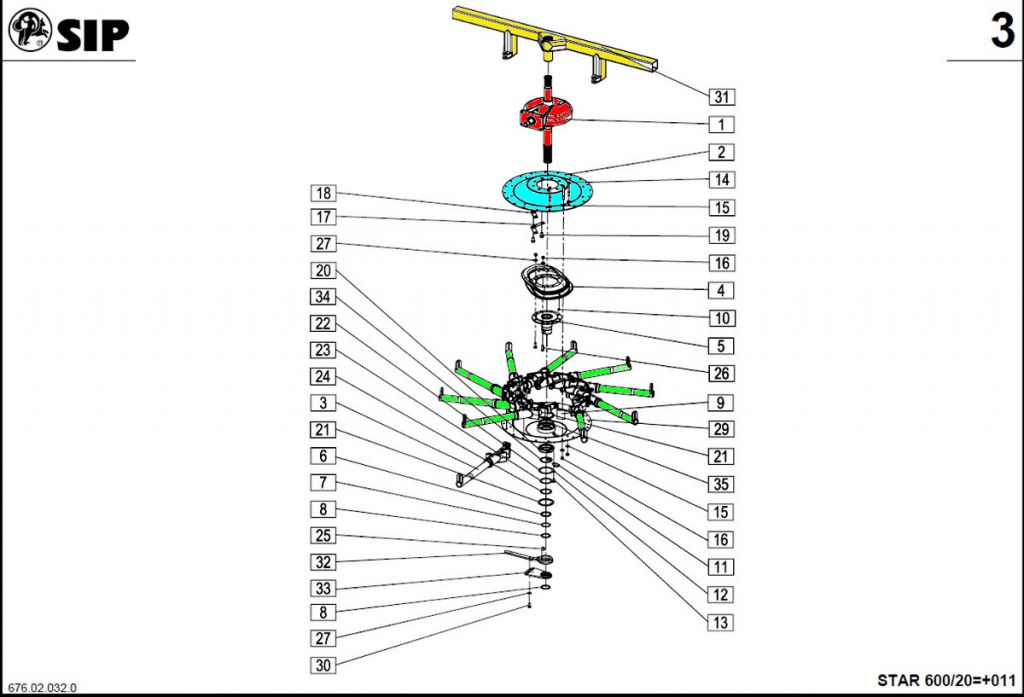 SIP

3

31
1
2
14
15
19
16
4
10
5
26
9
29
21
35
15
16
11
12
13

18
17
27
20
34
22
23
24
3
21
6
7
8
25
32
33
8
27
30

676.02.032.0

STAR 600/20=+011