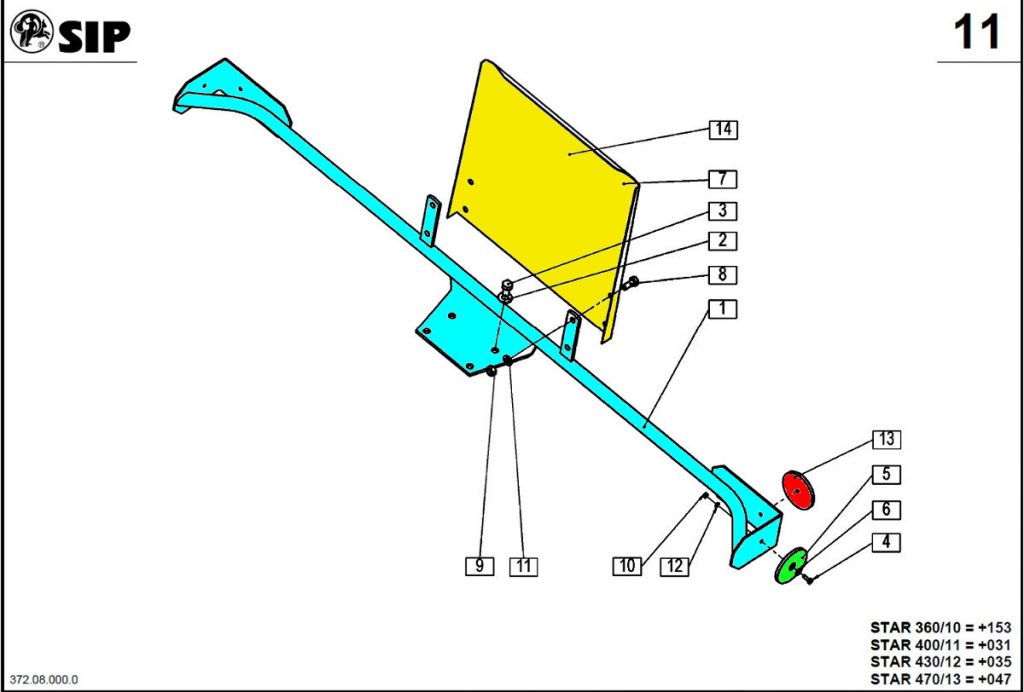 SIP

11

14
7
3
2
8
1
13
5
6
4
9
11
10
12

STAR 360/10 = +153
STAR 400/11 = +031
STAR 430/12 = +035
STAR 470/13 = +047

372.08.000.0