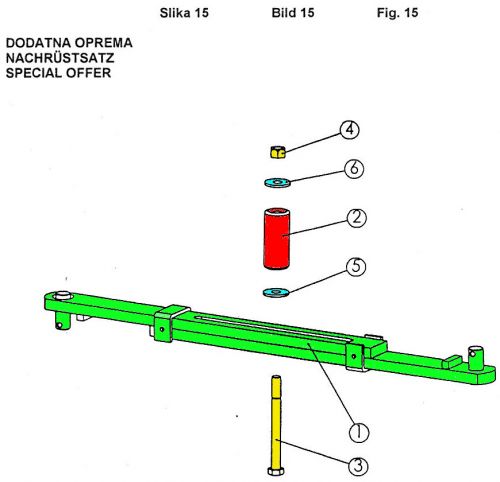 Slika 15 Bild 15 Fig. 15

DODATNA OPREMA
NACHRÜSTSATZ
SPECIAL OFFER

4
6
2
5
1
3