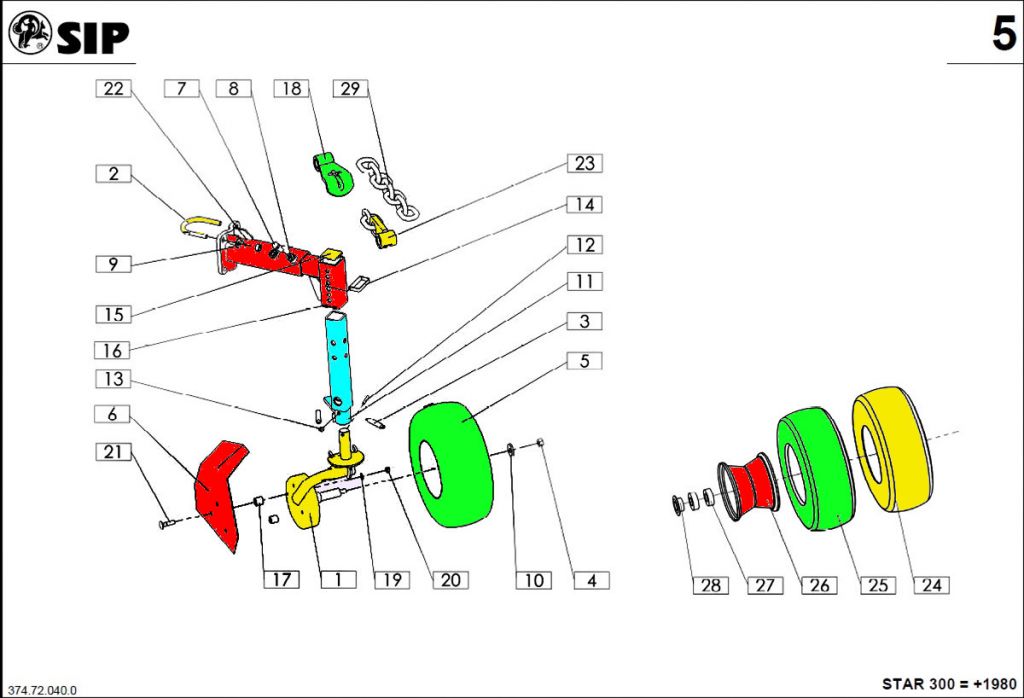 SIP

5

22
7
8
18
29
2
23
14
9
12
11
15
3
16
5
13
6
21
17
1
19
20
10
4
28
27
26
25
24

374.72.040.0

STAR 300 = +1980