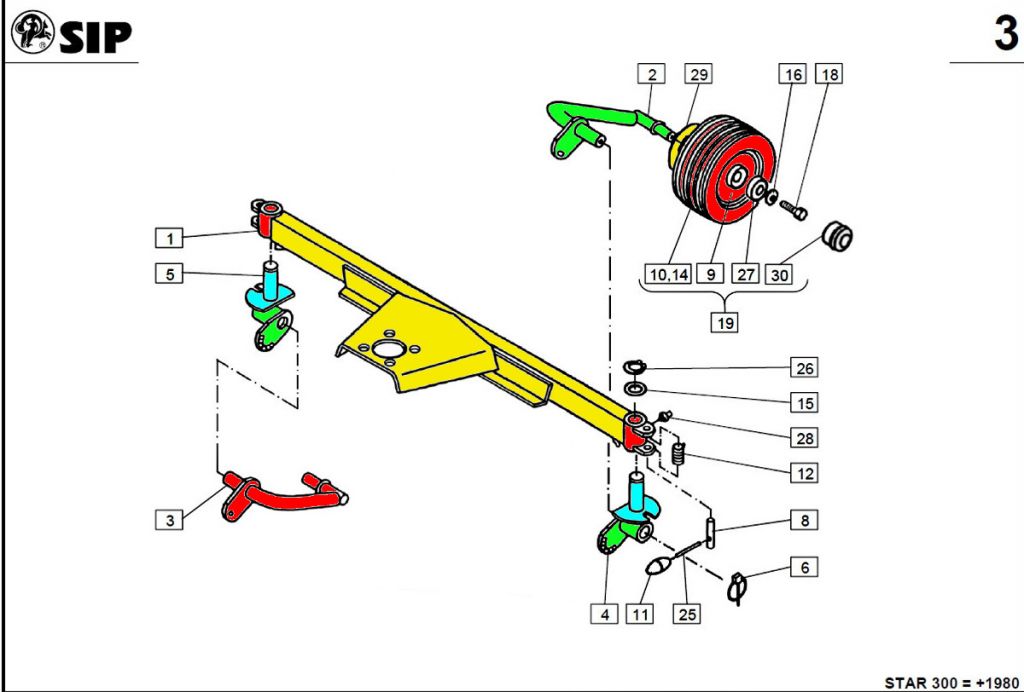 SIP

3

2
29
16
18
1
5
10,14
9
27
30
19
26
15
28
12
3
8
6
4
11
25

STAR 300 = +1980