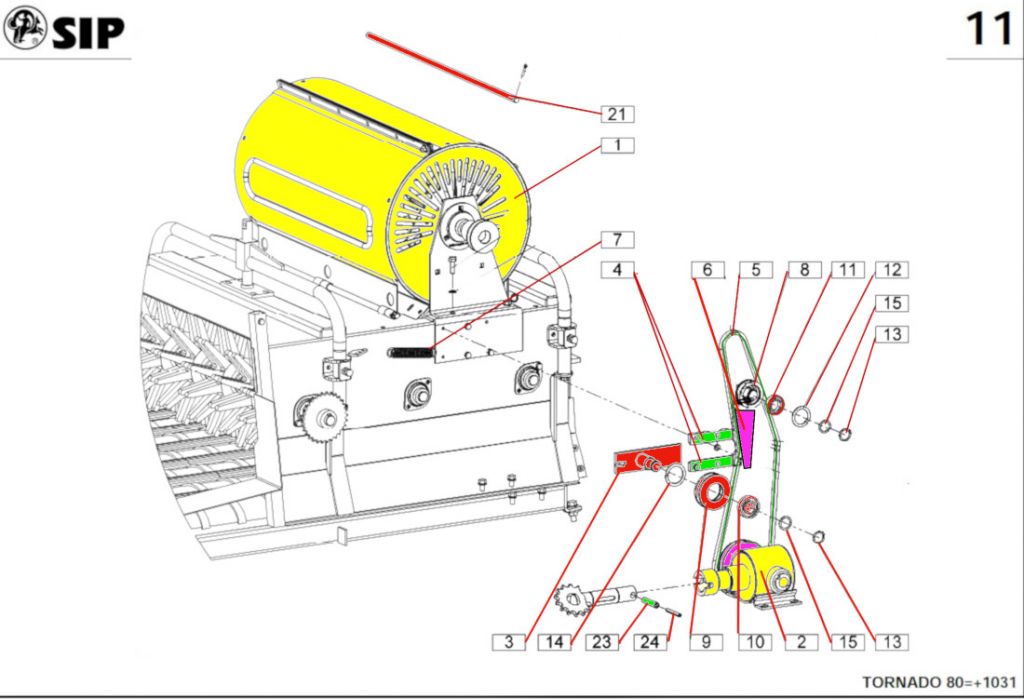 SIP

11

21
1
7
4
6
5
8
11
12
15
13
3
14
23
24
9
10
2
15
13

TORNADO 80=+1031