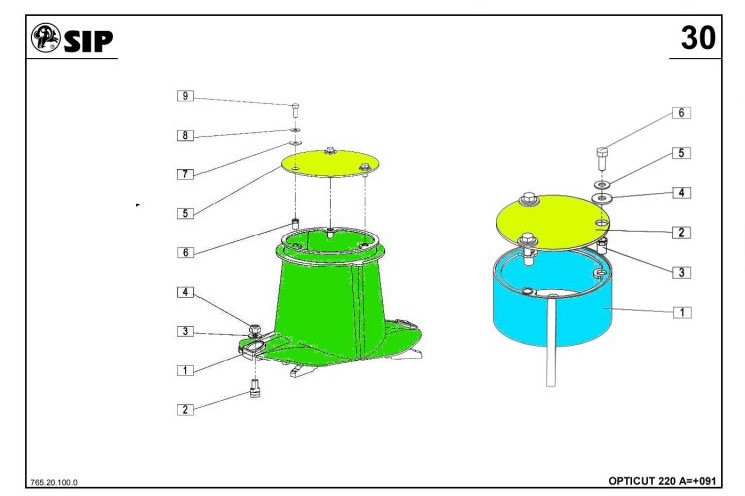 SIP

30

9
8
7
5
6
4
3
1
2

6
5
4
2
3
1

765.20.100.0

OPTICUT 220 A=+091