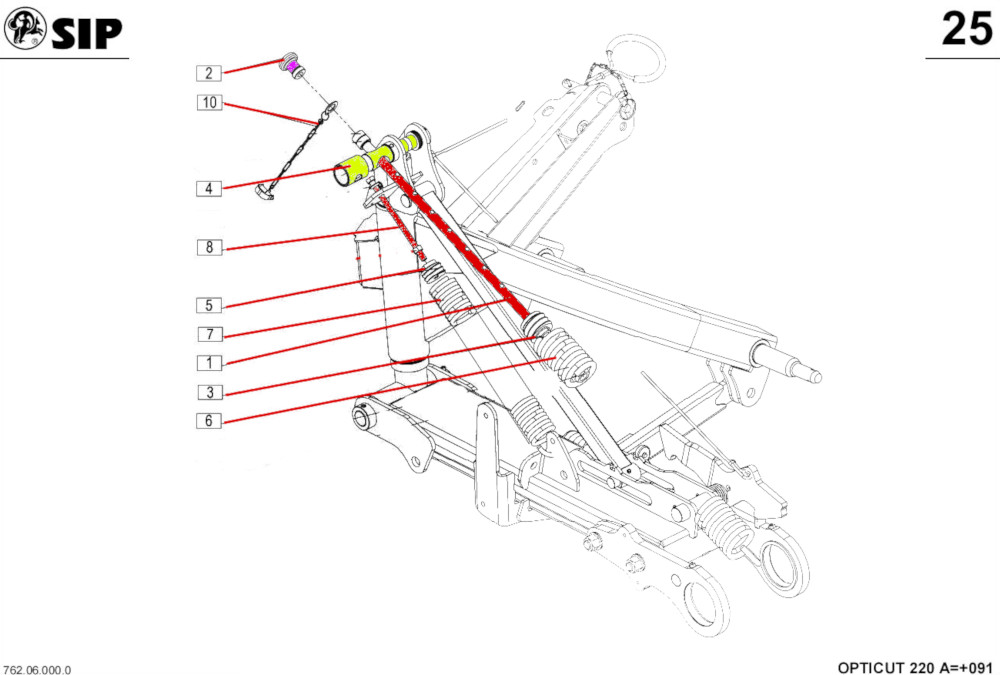 SIP

25

2

10

4

8

5

7

1

3

6

762.06.000.0

OPTICUT 220 A=+091