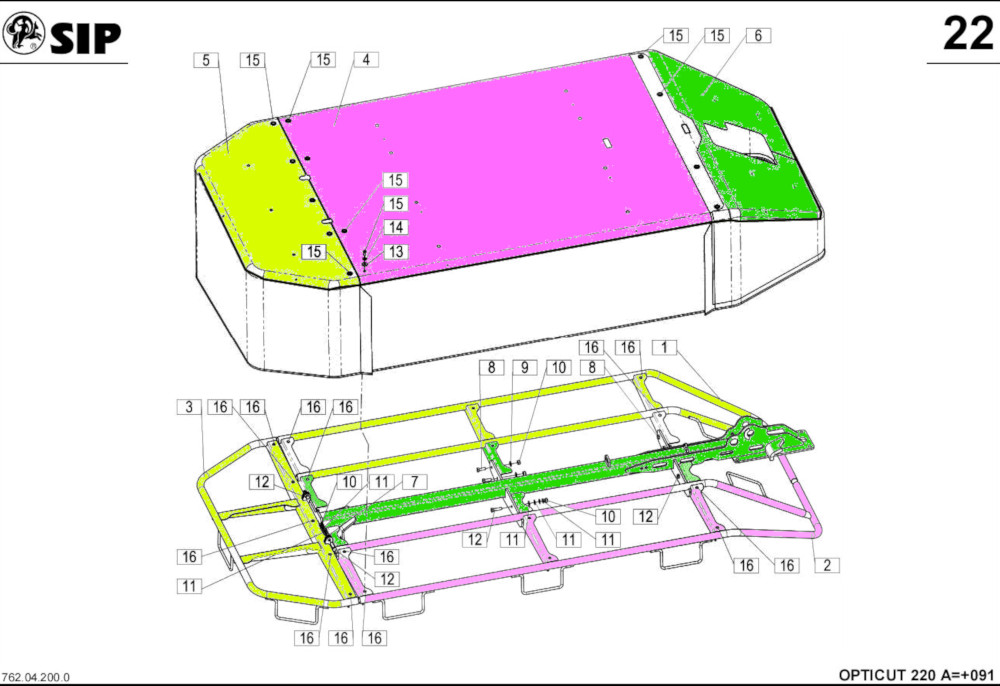 SIP

22

5 15 15 4 15 15 6

15
15
14
15 13

16 16 1
8 9 10 8
3 16 16 16 16
12 10 11 7
10 12
12 11 11 11
16 16
11 12
16 16 2
16 16 16

762.04.200.0

OPTICUT 220 A=+091