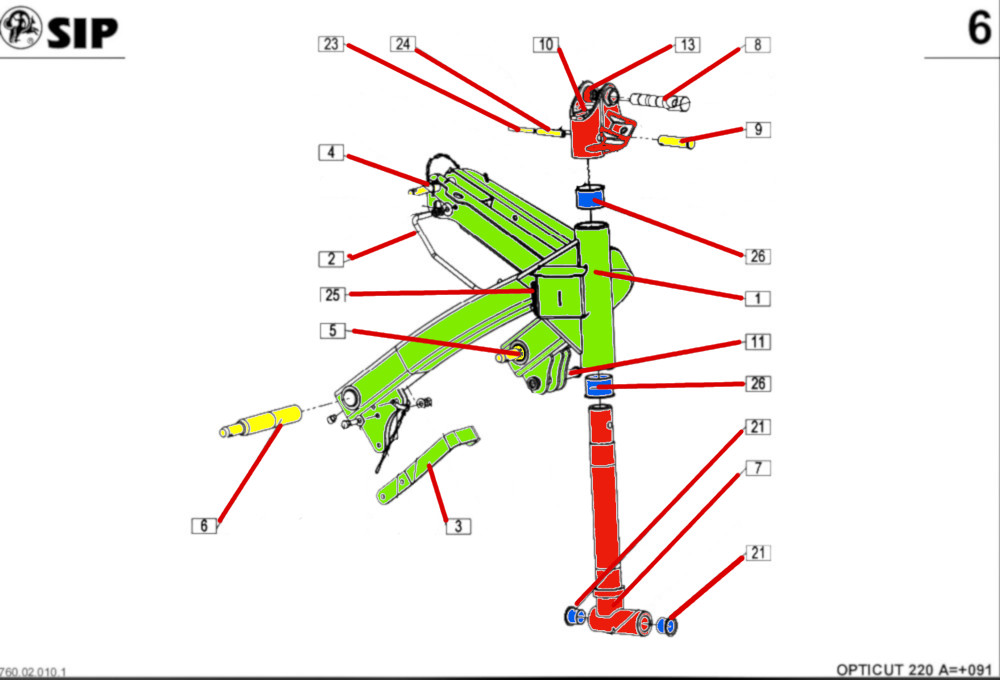 SIP

6

23
24
10
13
8
9
4
2
25
5
26
1
11
26
21
7
21
6
3

760.02.010.1

OPTICUT 220 A=+091