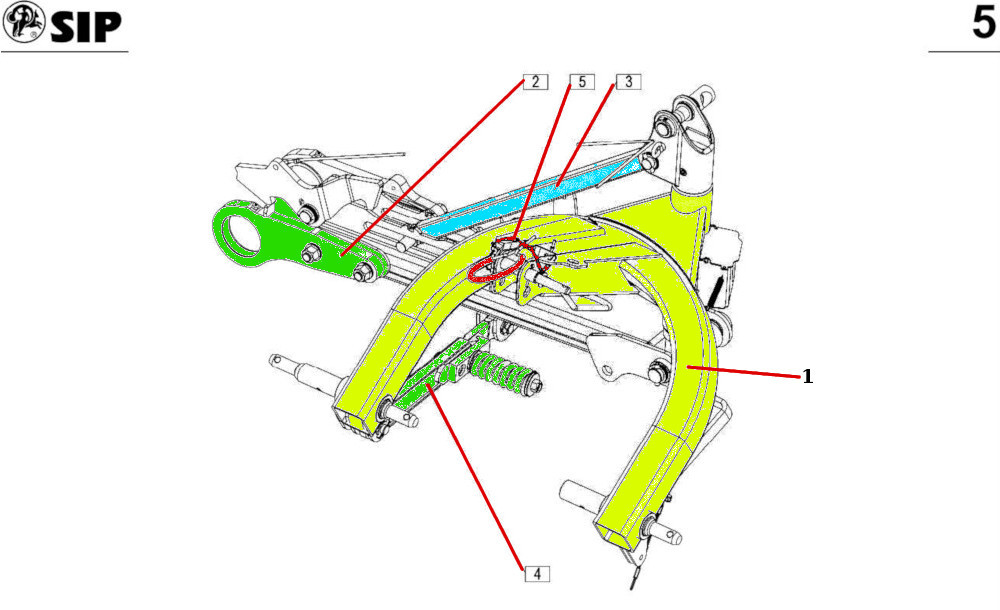 SIP

5

2
5
3
1
4