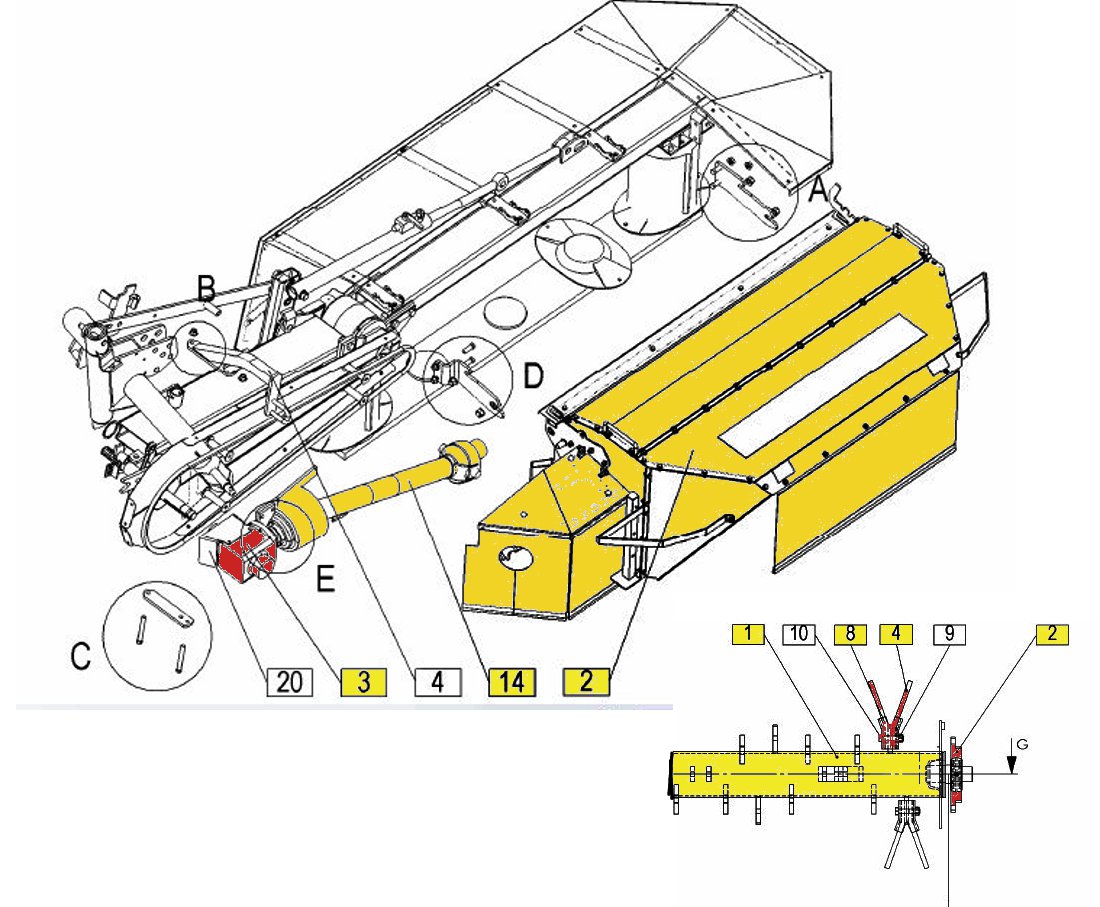 A
B
D
E
C
20
3
4
14
2
1
10
8
4
9
2
G