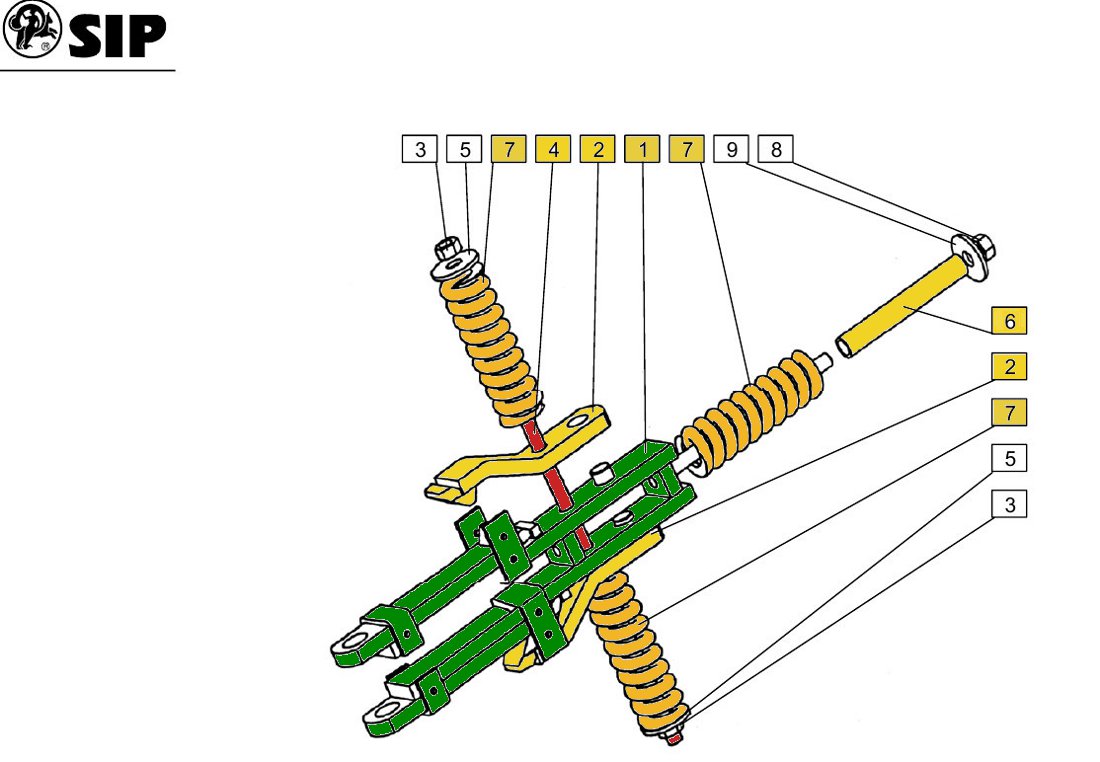 SIP

3
5
7
4
2
1
7
9
8
6
2
7
5
3