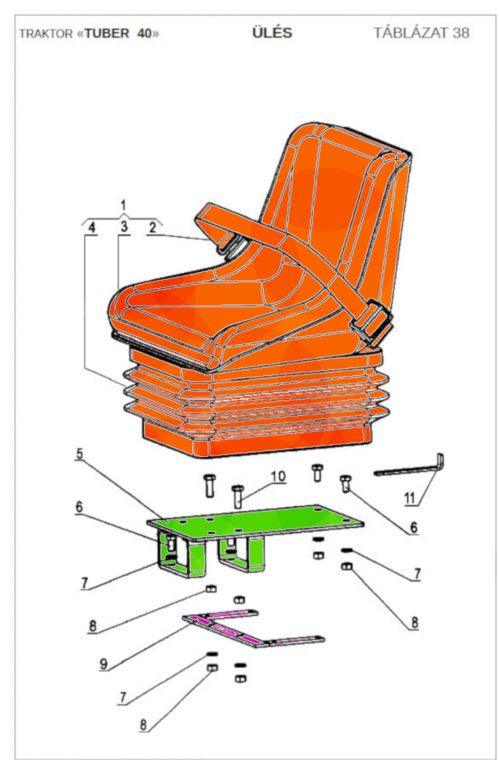 TRAKTOR «TUBER 40»

ÜLÉS

TÁBLÁZAT 38

1
4
3
2
5
10
11
6
6
7
7
8
8
9
7
8