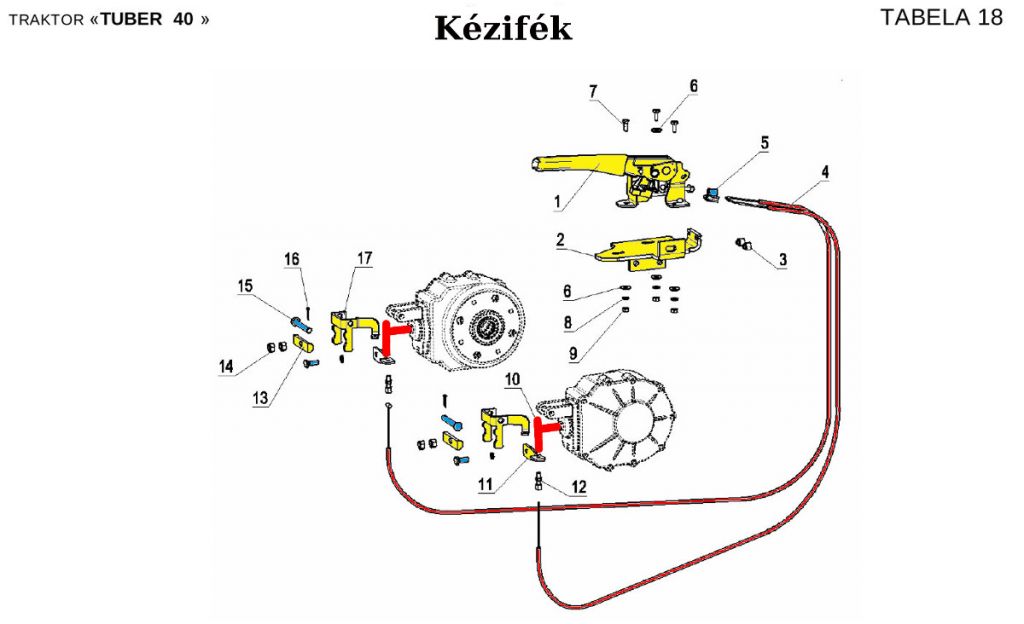 TRAKTOR «TUBER 40 »

Kézifék

TABELA 18

7
6
5
4
1
2
3
16
17
15
6
8
9
14
13
10
11
12