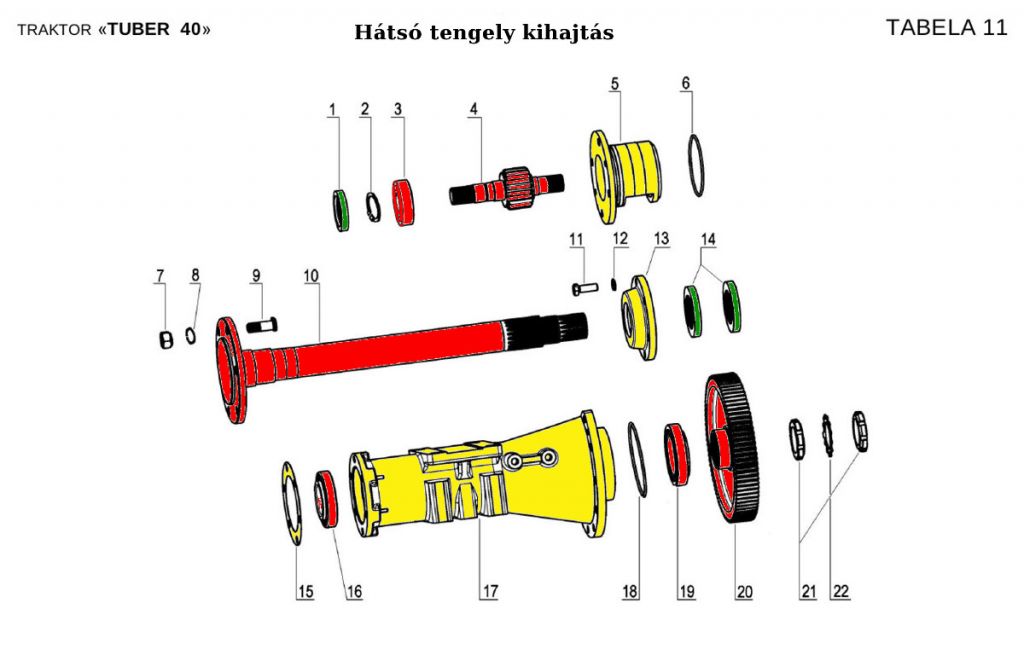 TRAKTOR «TUBER 40»

Hátsó tengely kihajtás

TABELA 11

1 2 3 4 5 6

7 8 9 10 11 12 13 14

15 16 17 18 19 20 21 22