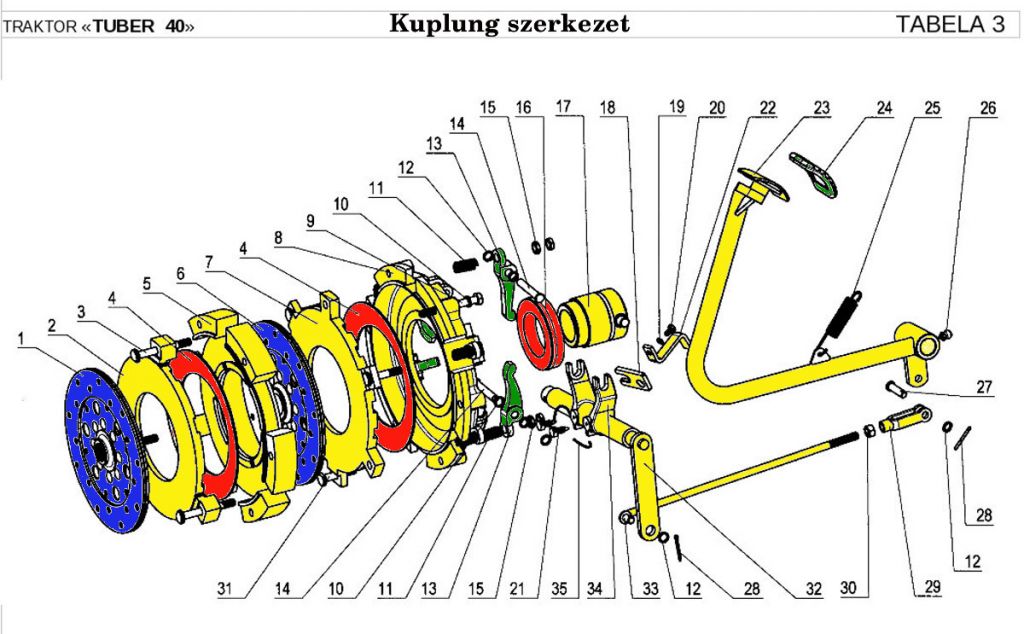 TRAKTOR «TUBER 40»

Kuplung szerkezet

TABELA 3

1 2 3 4 5 6 7 4 8 9 10 11 12 13 14 15 16 17 18 19 20 22 23 24 25 26

27

28

12

31 14 10 11 13 15 21 35 34 33 12 28 32 30 29